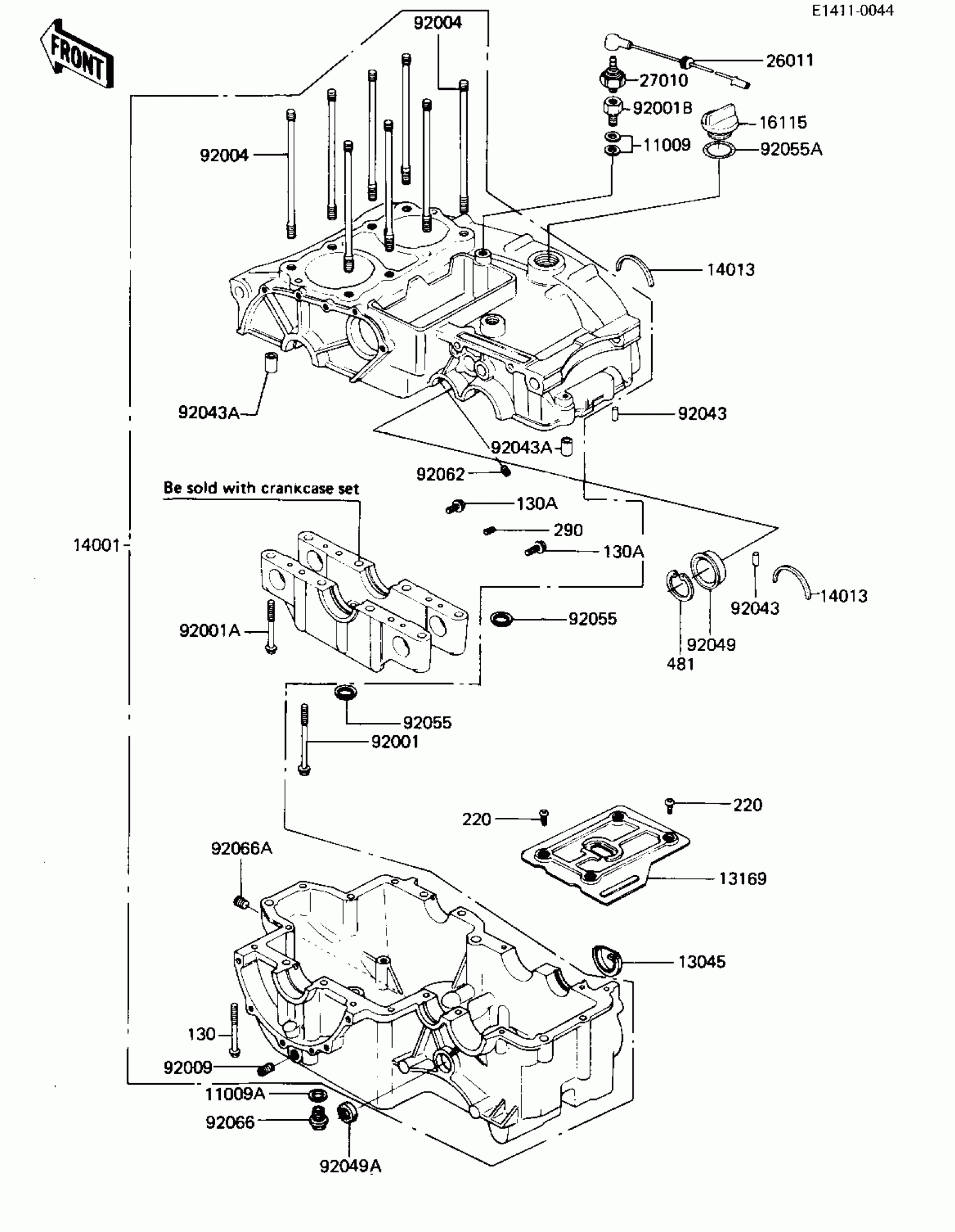 E1411-0044

FRONT

92004

26011

27010

92001B

16115

11009

92055A

92004

14013

92043A

92043

92043A

92062

Be sold with crankcase set

130A

290

130A

14001

92043

14013

92001A

92055

92049

481

92055

92001

220

220

92066A

13169

13045

130

92009

11009A

92066

92049A