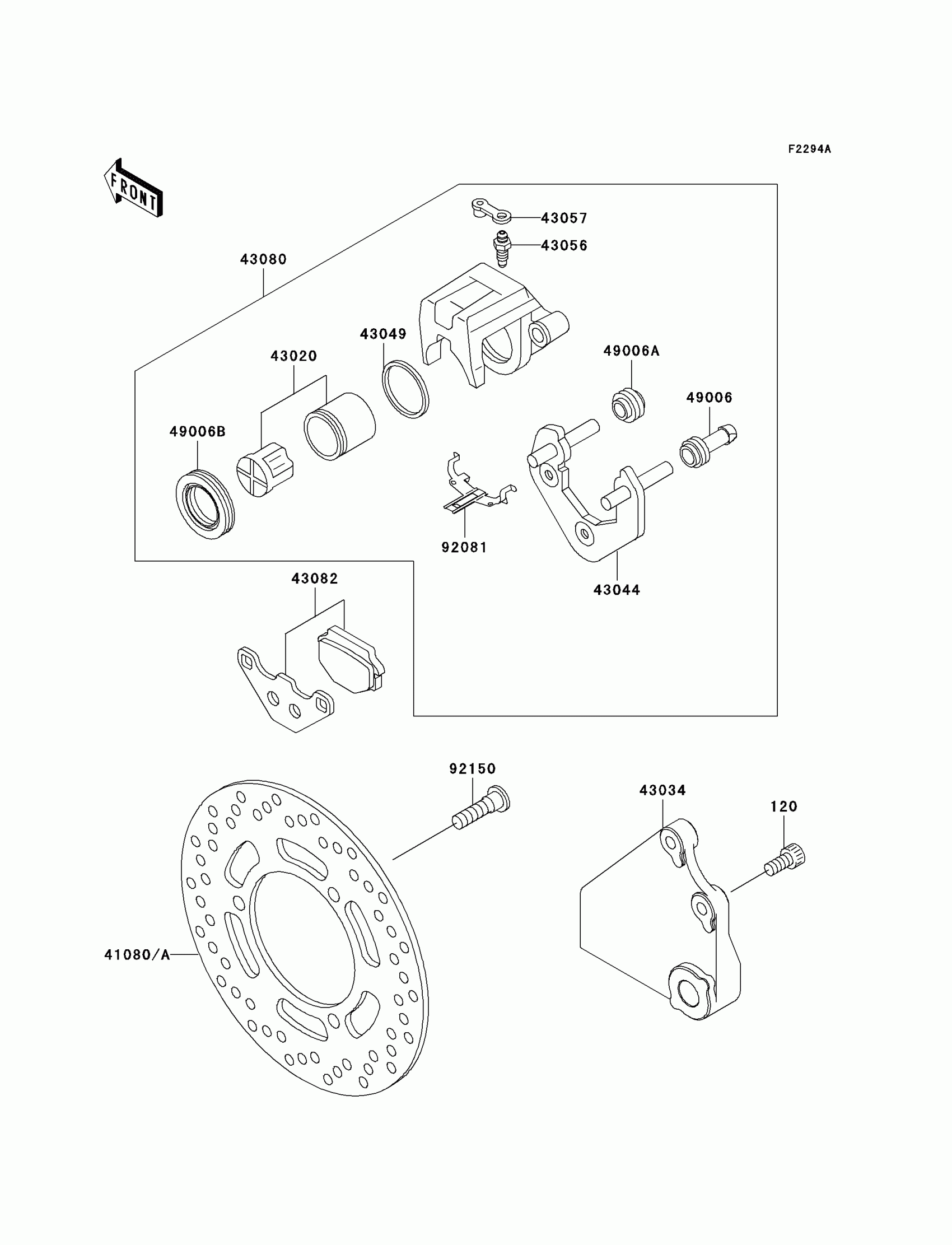 F2294A

FRONT

43057
43056
43080
43049
43020
49006A
49006
49006B
92081
43044
43082
92150
43034
120
41080/A