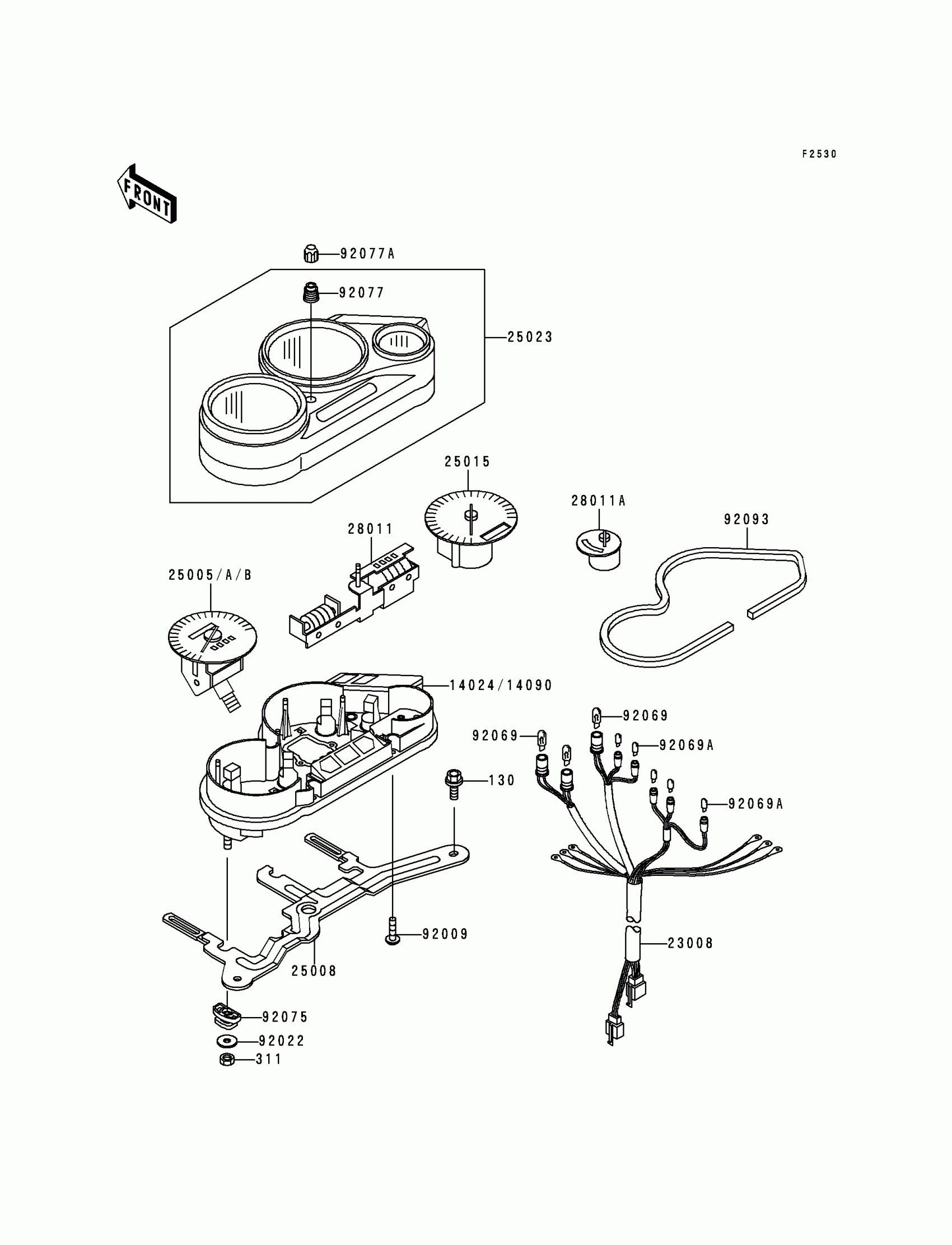 F2530

FRONT

92077A
92077
25023
25015
28011A
92093
28011
25005/A/B
14024/14090
92069
92069
92069A
130
92069A
92009
23008
25008
92075
92022
311