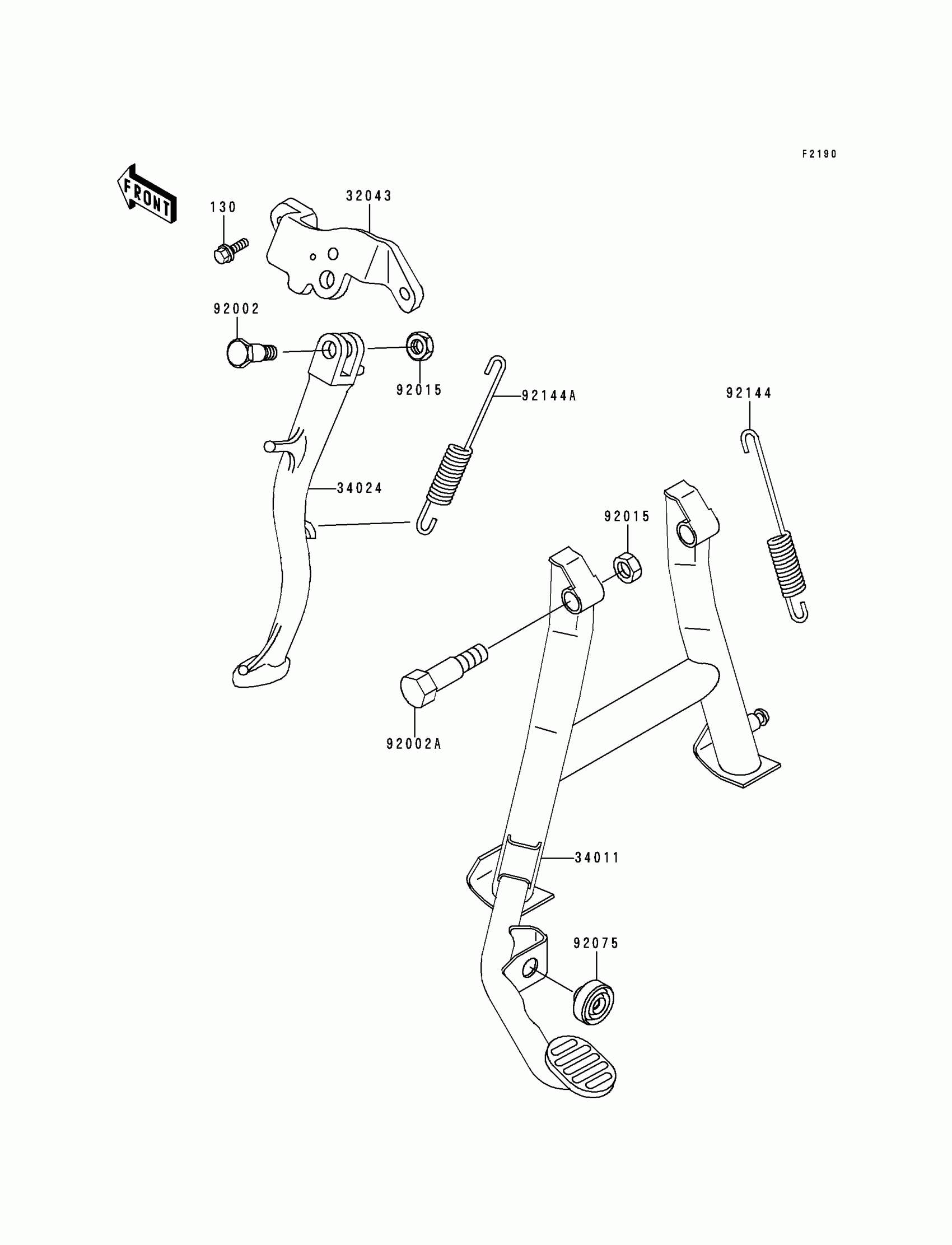 F2190

FRONT

130

32043

92002

92015

92144A

92144

34024

92015

92002A

34011

92075