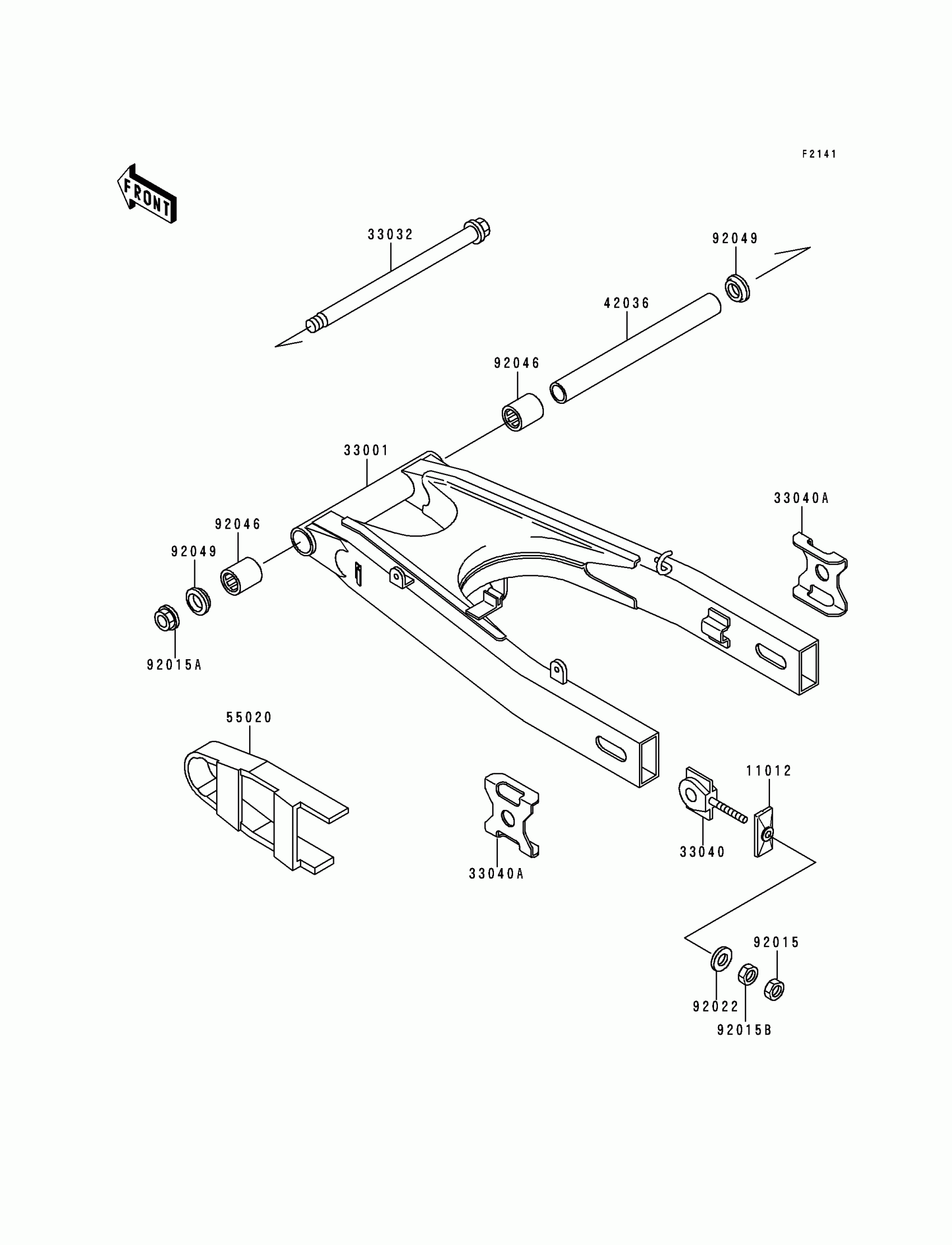 F2141

FRONT

33032

92049

42036

92046

33001

33040A

92046

92049

92015A

55020

11012

33040

33040A

92015

92022

92015B