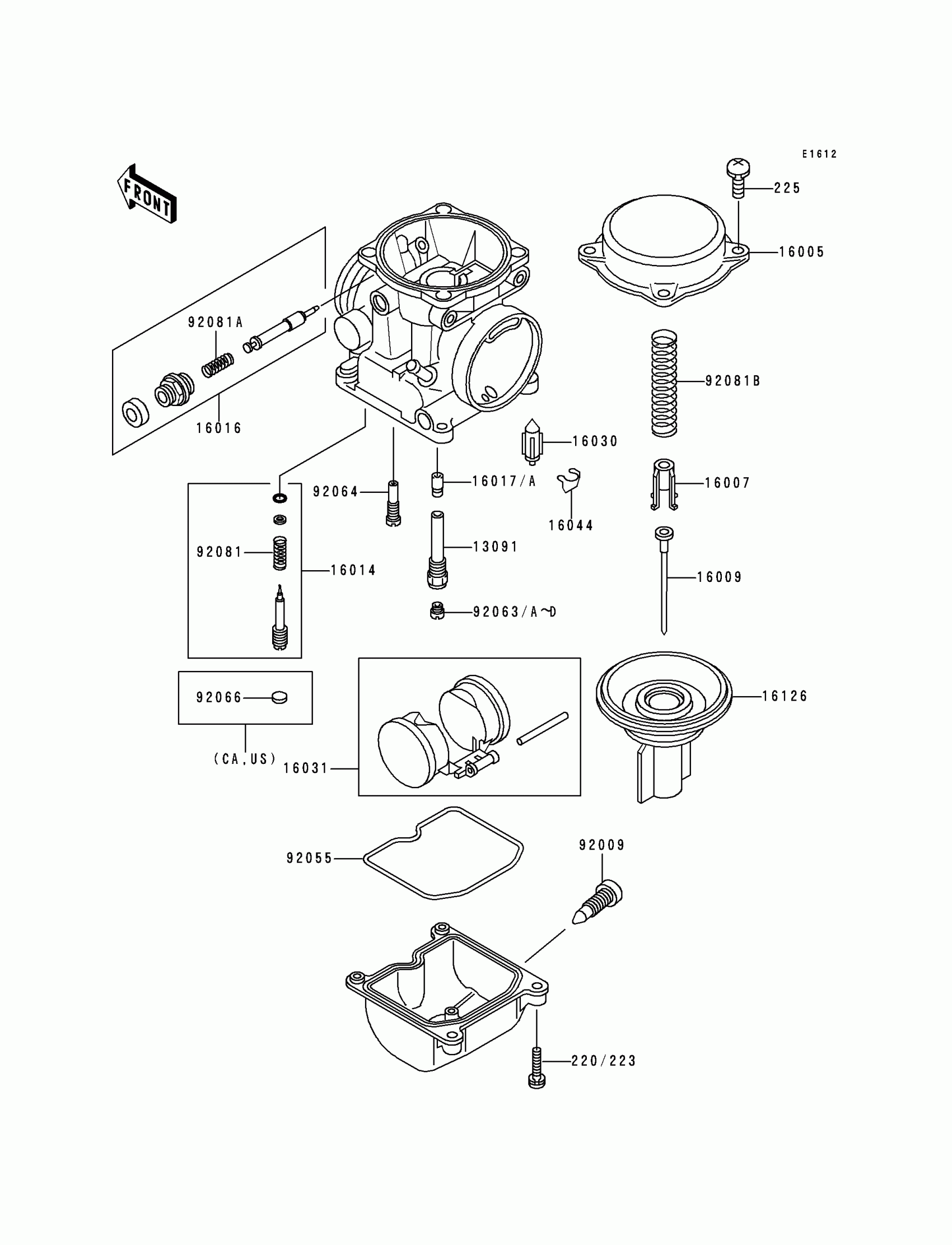 E1612

FRONT

225

16005

92081A

16016

92081B

16030

16007

92064

16017/A

16044

92081

16014

13091

16009

92063/A~D

92066

(CA,US)

16031

16126

92055

92009

220/223