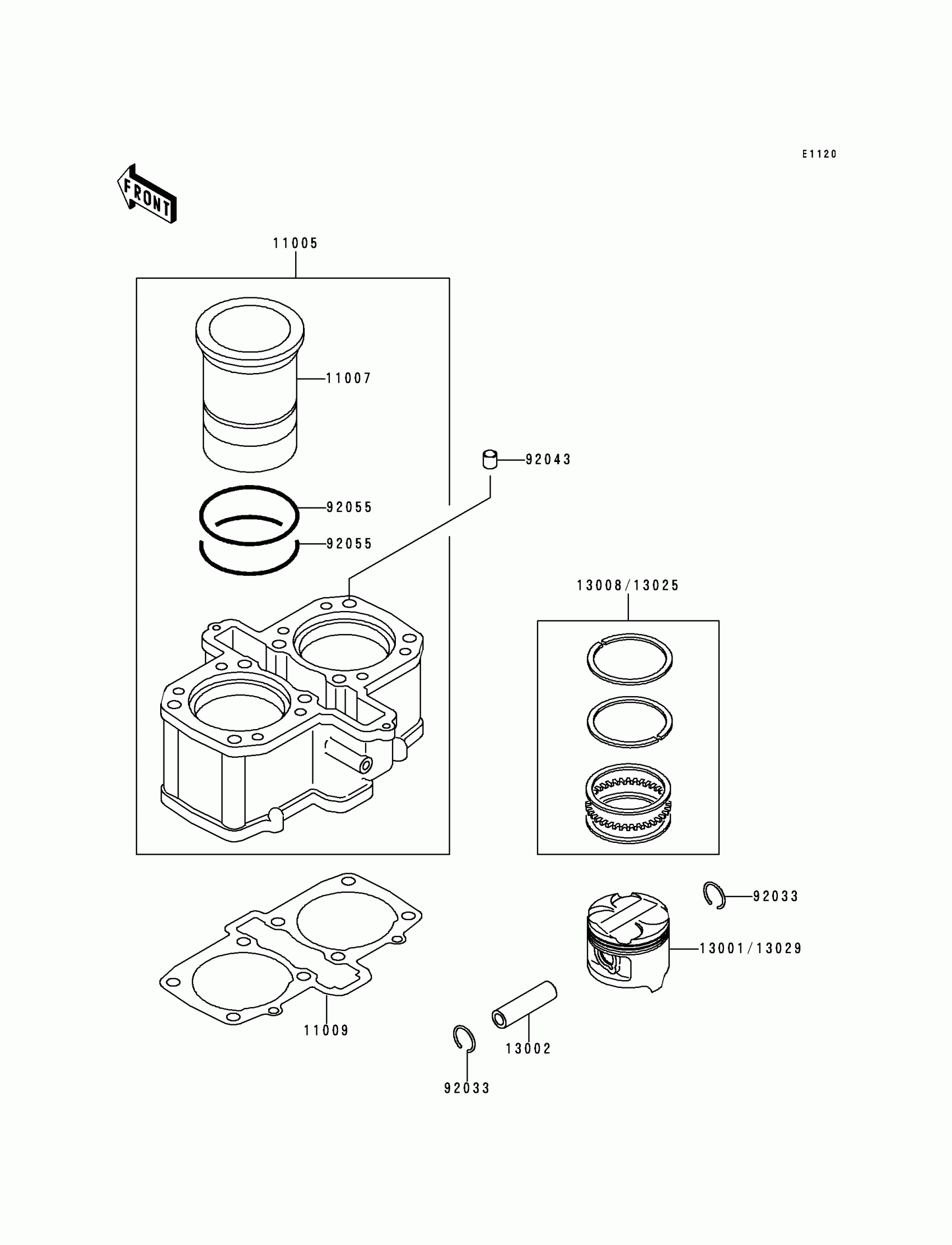 E1120

FRONT

11005

11007

92043

92055

92055

13008/13025

92033

13001/13029

11009

13002

92033