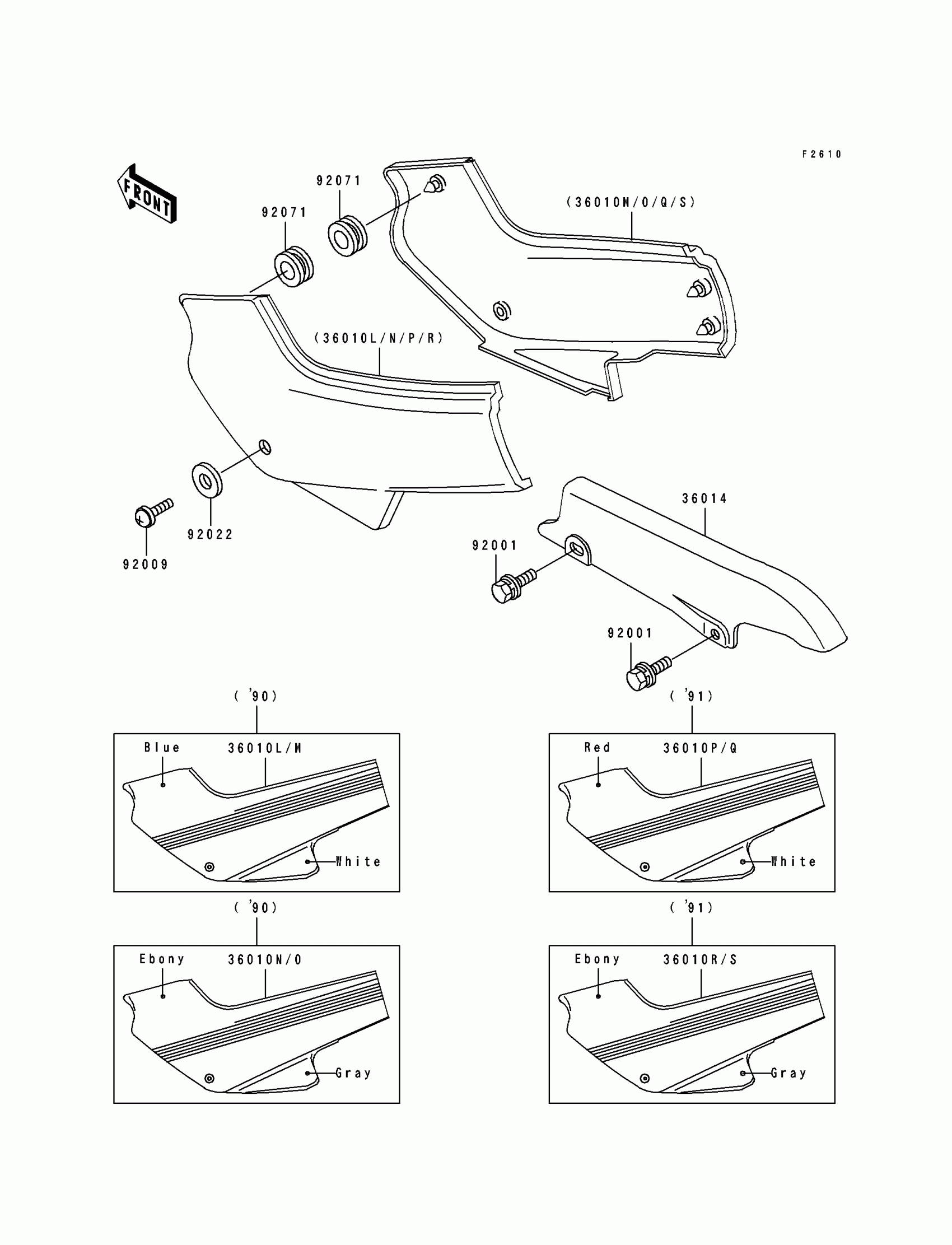 F2610

FRONT

92071

92071

(36010M/O/Q/S)

(36010L/N/P/R)

92022

92009

36014

92001

92001

('90)

Blue 36010L/M

White

('91)

Red 36010P/Q

White

('90)

Ebony 36010N/O

Gray

('91)

Ebony 36010R/S

Gray