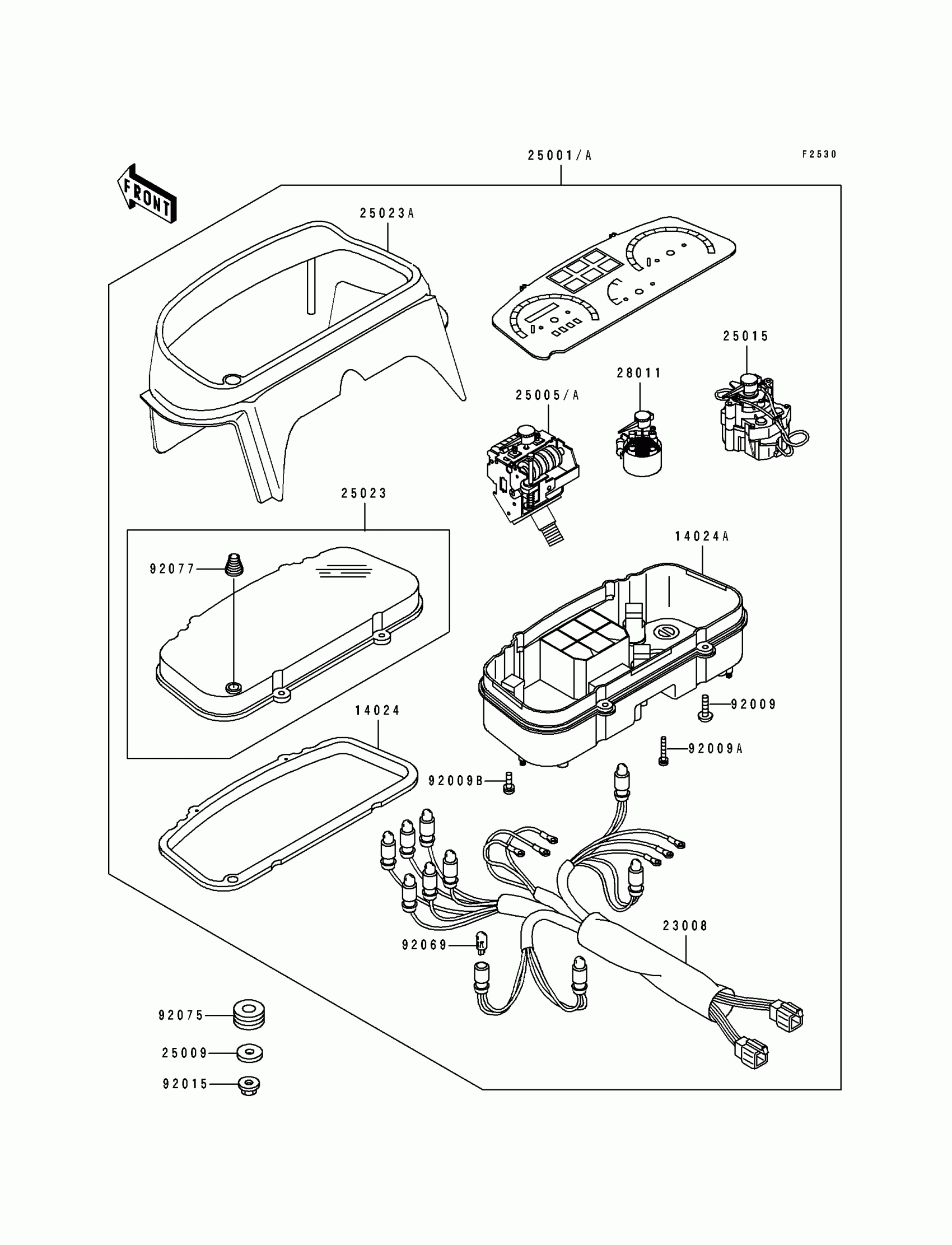 25001/A

F2530

FRONT

25023A

25015

28011

25005/A

25023

14024A

92077

92009

14024

92009A

92009B

23008

92069

92075

25009

92015