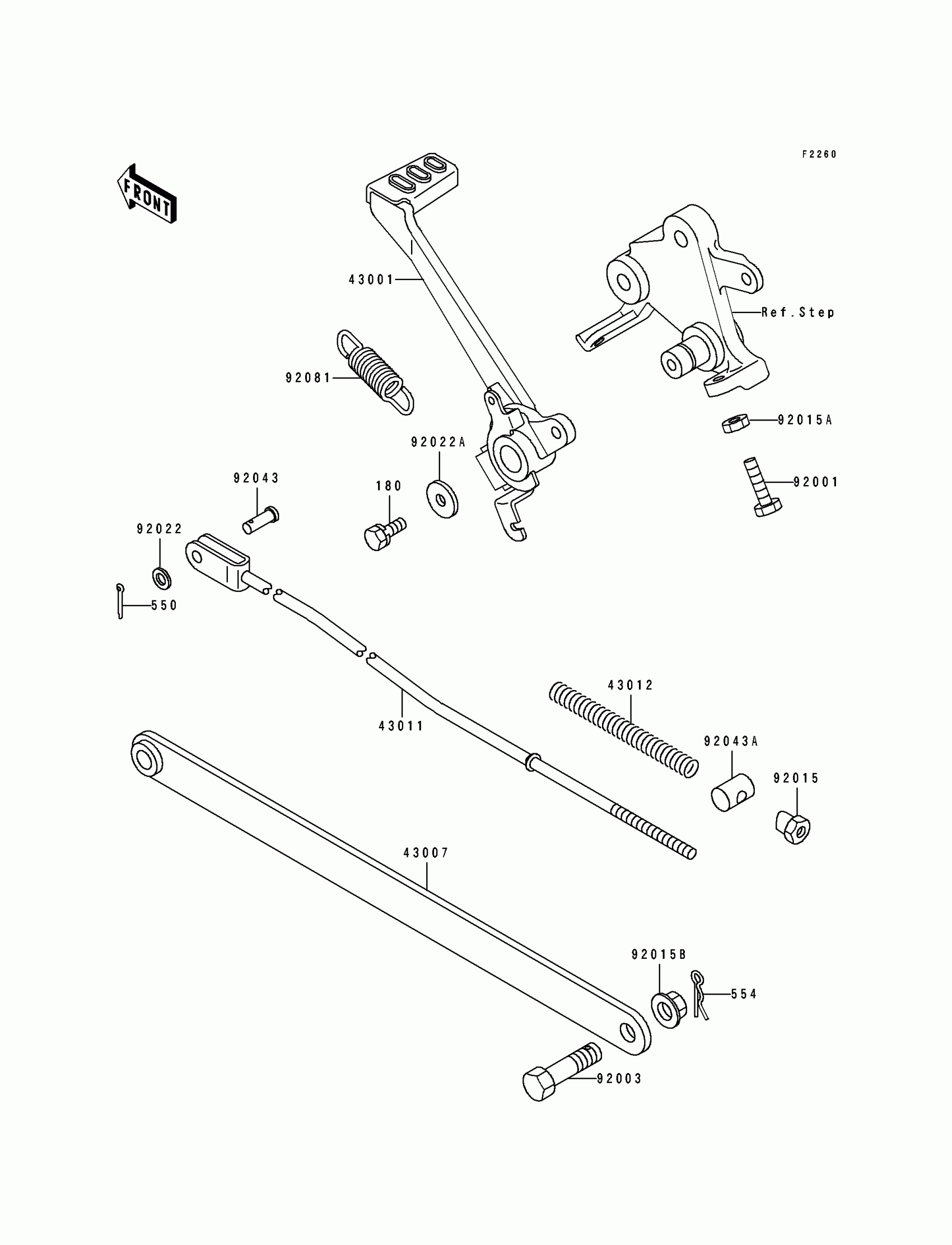 F2260

FRONT

43001

Ref.Step

92081

92015A

92022A

92043

180

92001

92022

550

43012

43011

92043A

92015

43007

92015B

554

92003