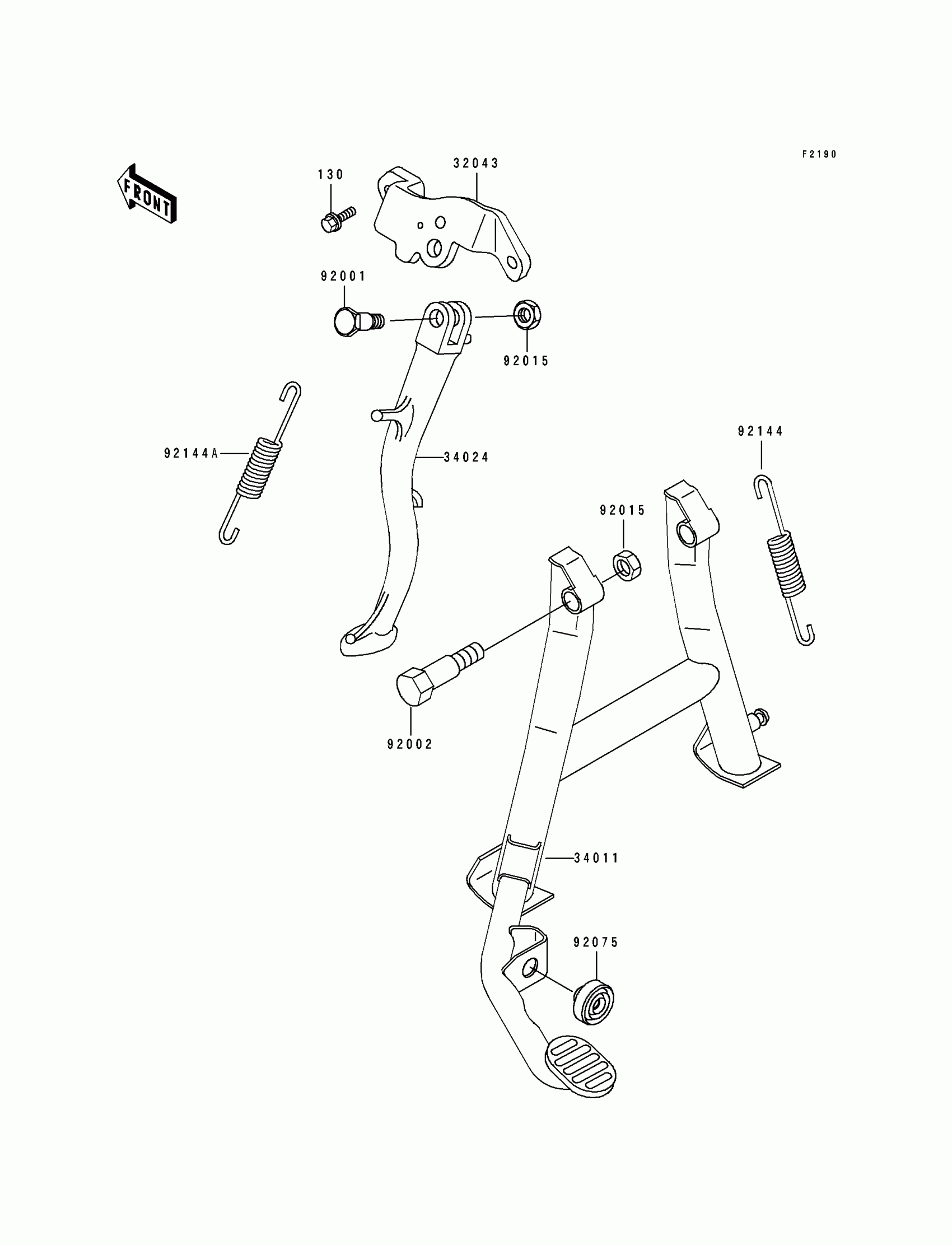 F2190

FRONT

130

32043

92001

92015

92144A

34024

92144

92015

92002

34011

92075