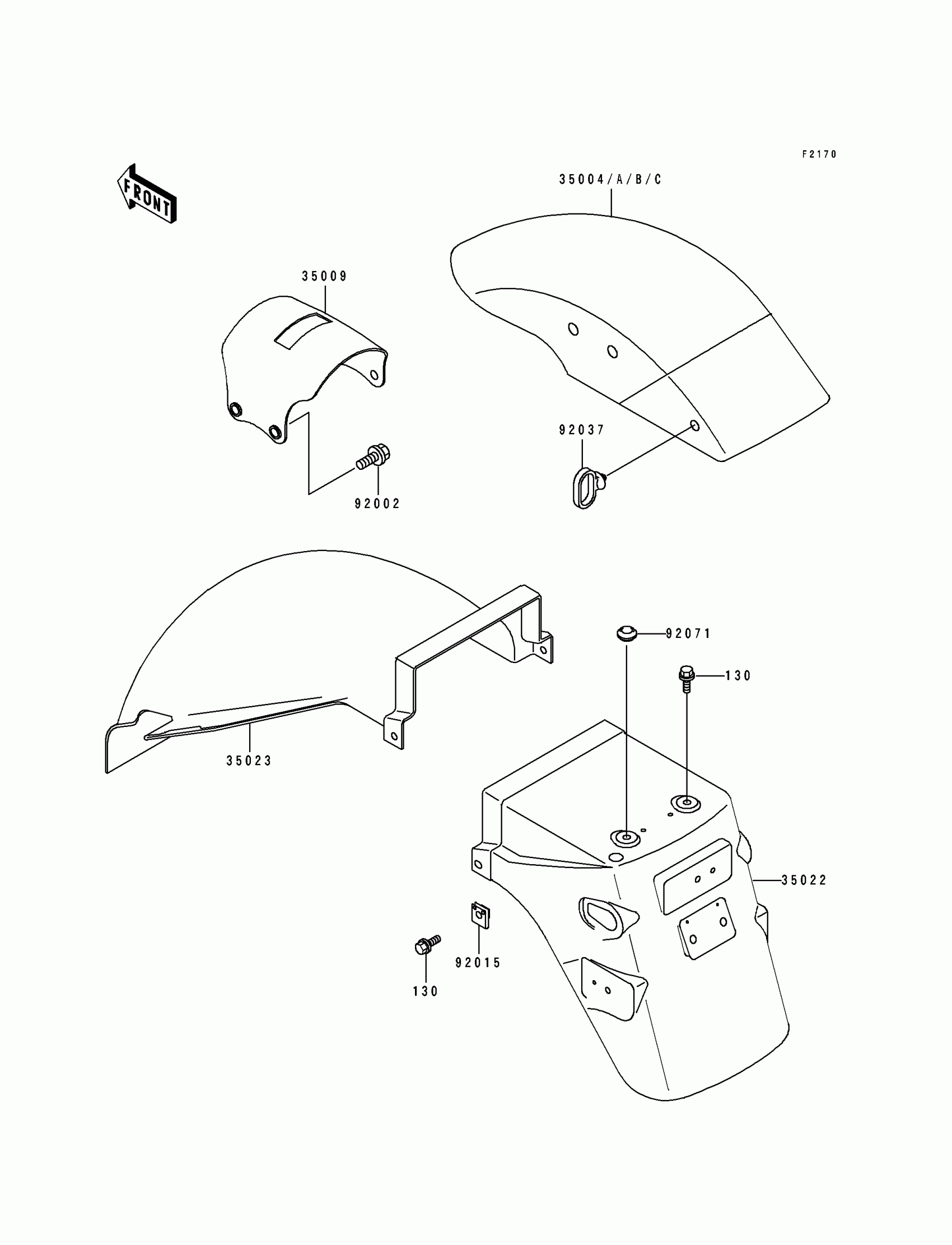 F2170

FRONT

35004/A/B/C

35009

92037

92002

92071

130

35023

35022

92015

130