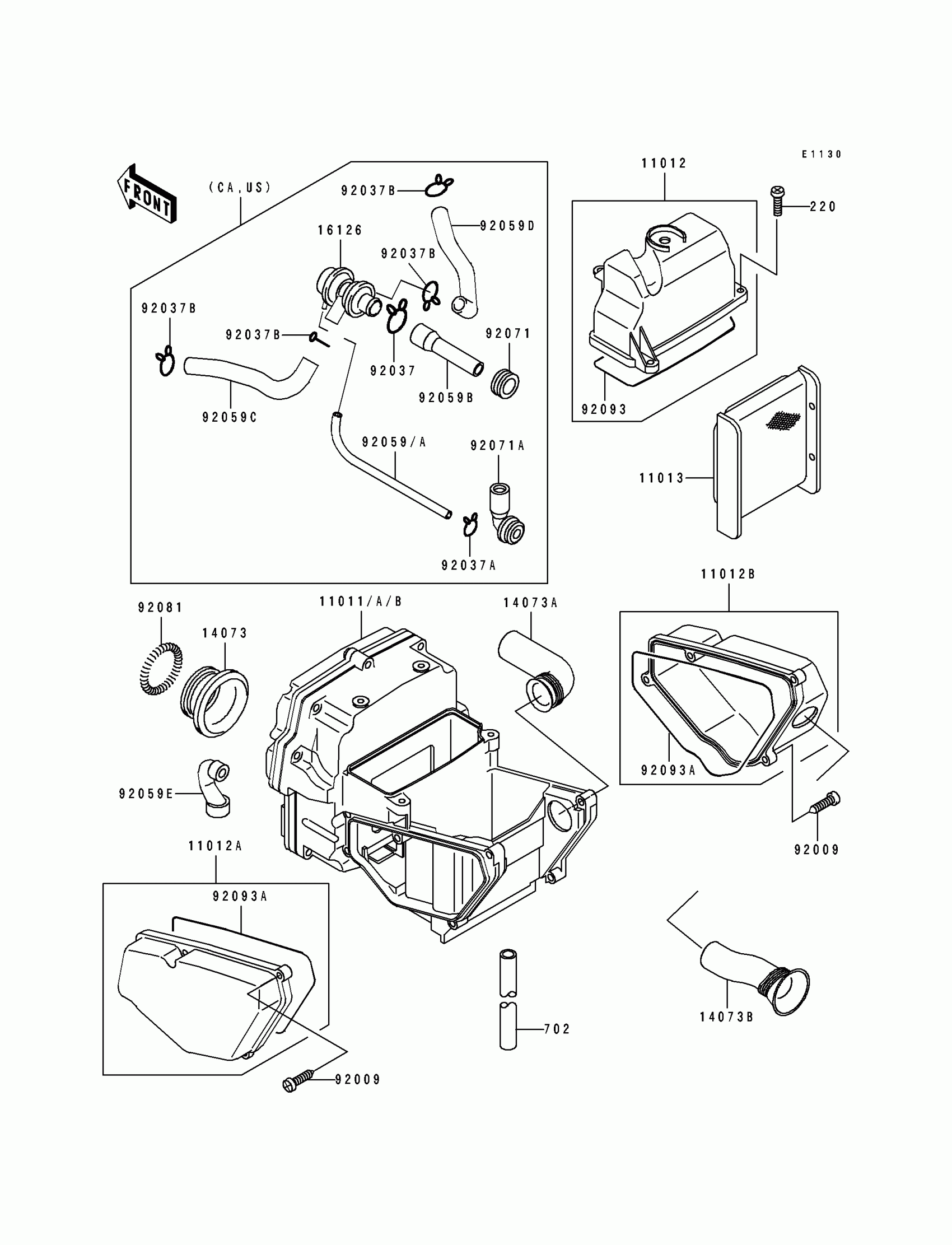 E1130

FRONT

(CA,US)

92037B

92059D

16126

92037B

92037B

92037B

92037

92071

92059B

92059C

92059/A

92071A

92037A

11012

220

92093

11013

11012B

92093A

92009

92081

14073

11011/A/B

14073A

92059E

11012A

92093A

92009

702

14073B