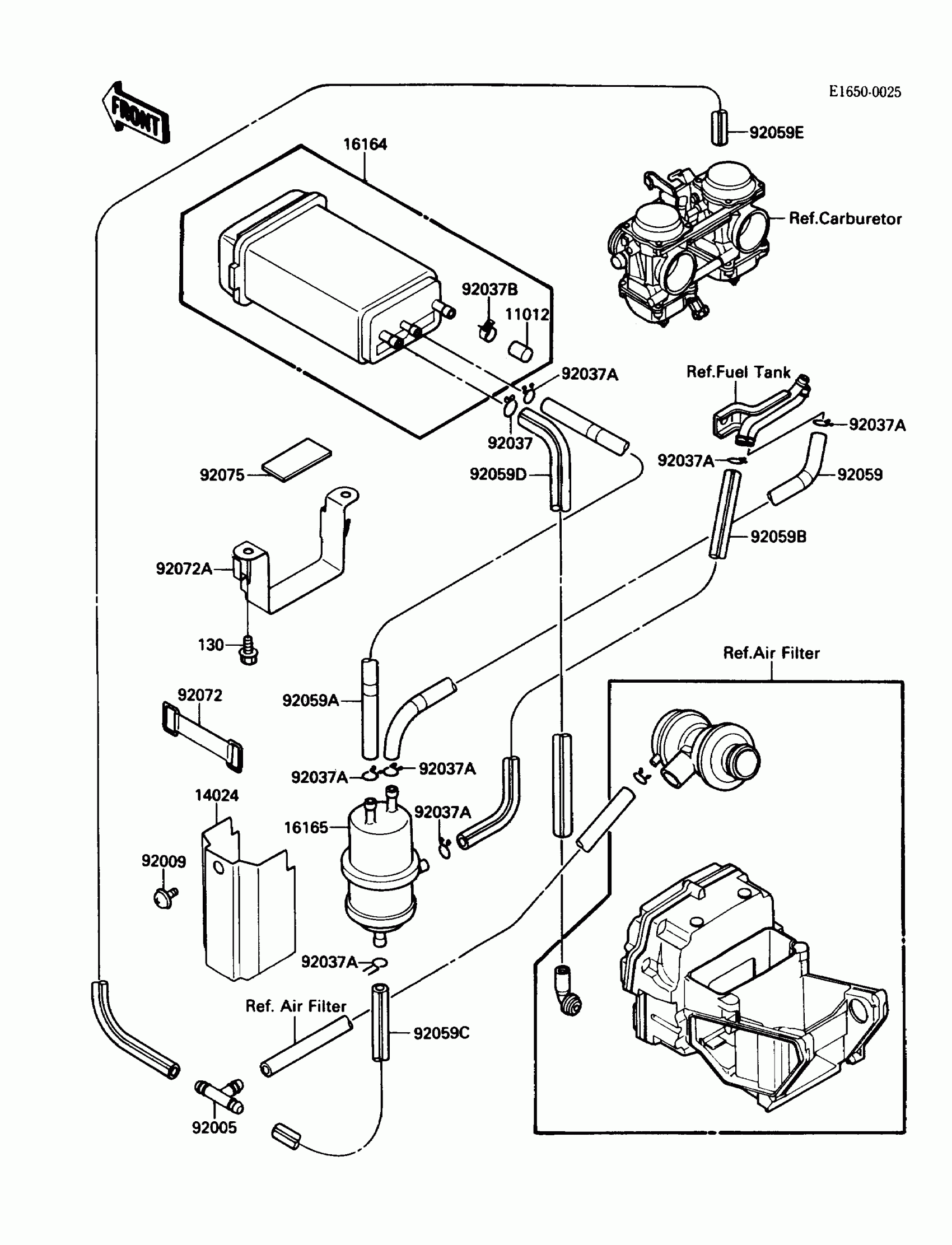 FRONT

E1650-0025

92059E

16164

Ref.Carburetor

92037B

11012

92037A

Ref.Fuel Tank

92037A

92037

92037A

92075

92059D

92059

92059B

92072A

130

Ref.Air Filter

92072

92059A

92037A

92037A

14024

16165

92037A

92009

92037A

Ref. Air Filter

92059C

92005