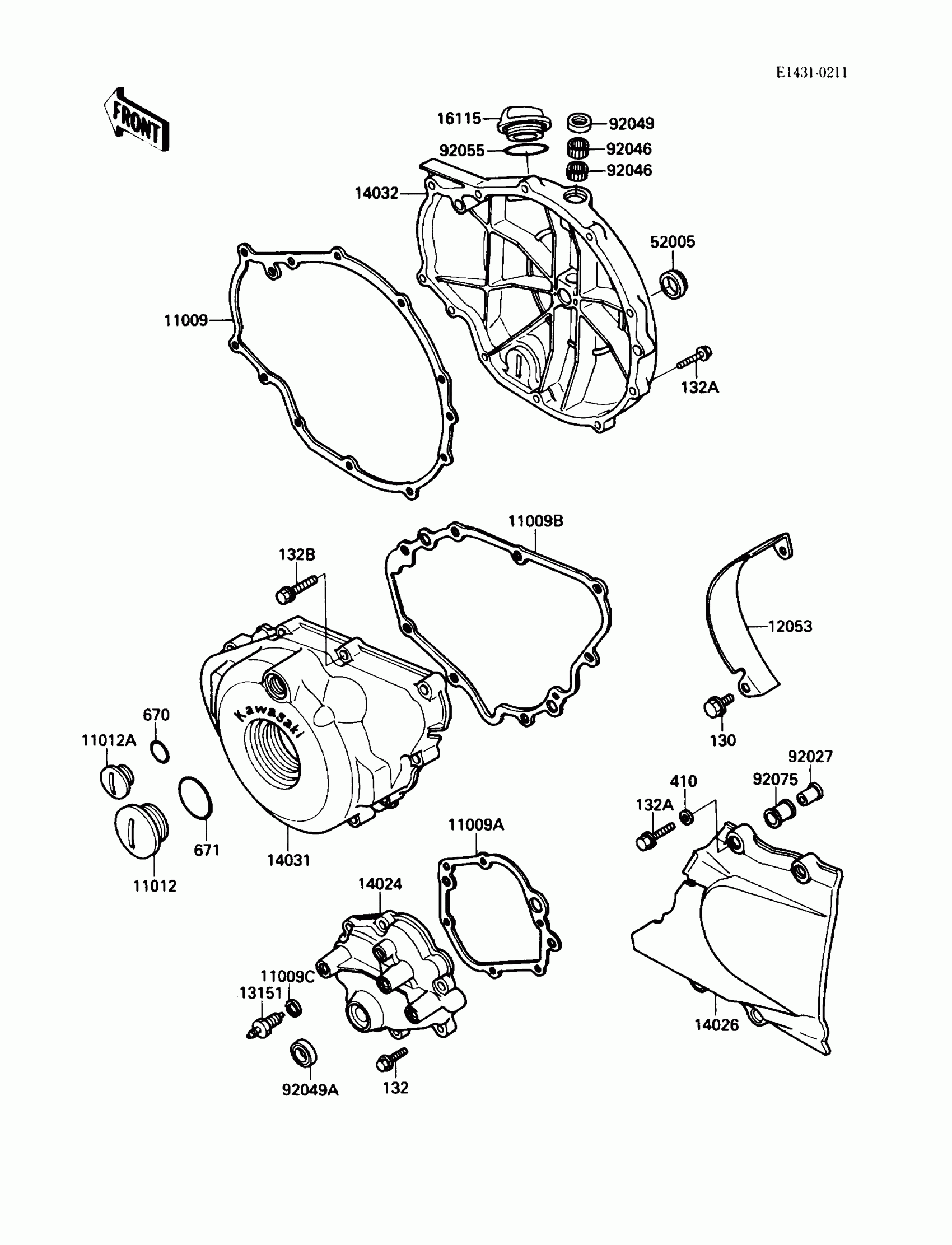 E1431-0211

FRONT

16115
92049
92055
92046
92046
14032
52005
11009
132A
11009B
132B
12053
Kawasaki
670
11012A
130
92027
410
92075
132A
671
14031
11009A
11012
14024
11009C
13151
14026
92049A
132