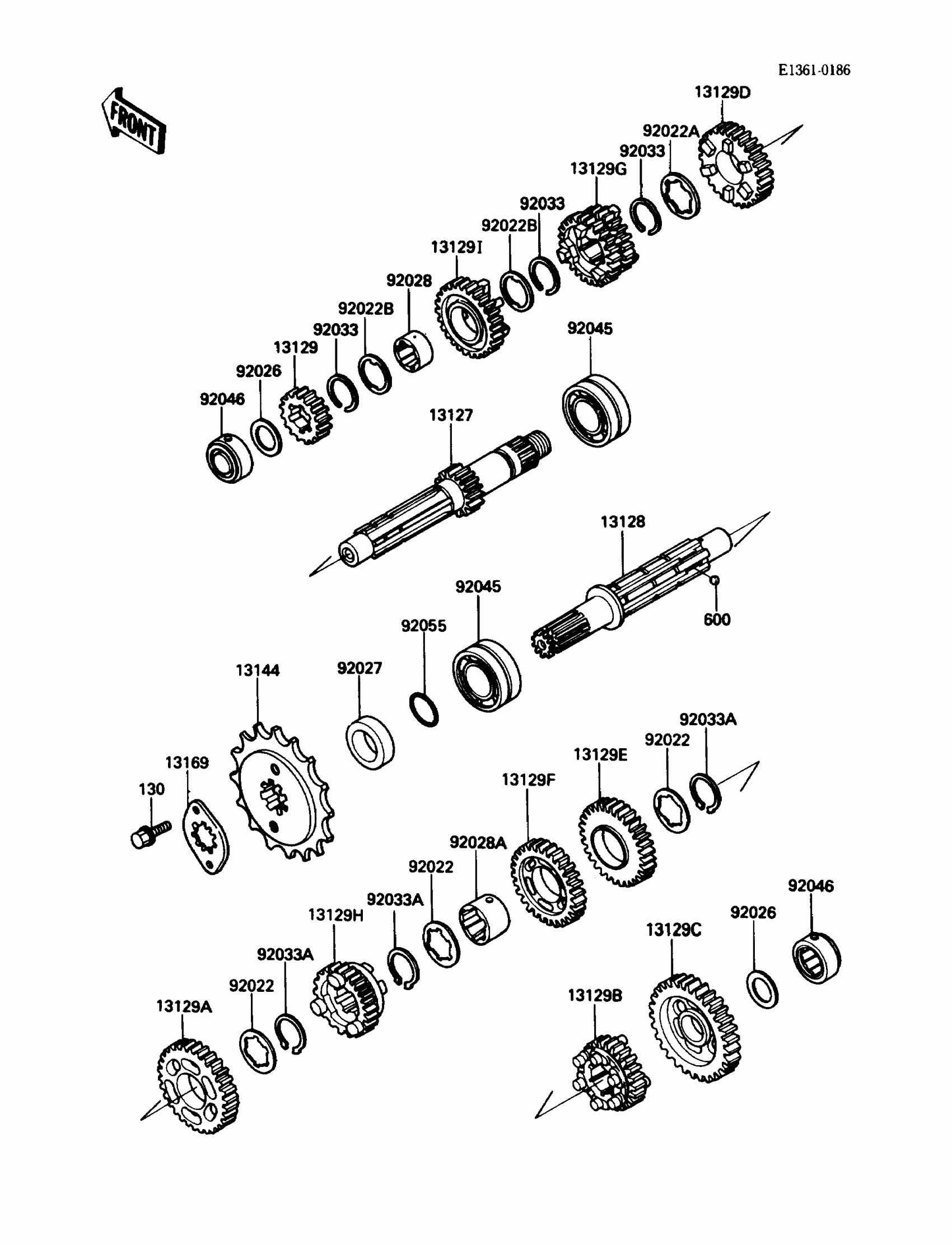 E1361-0186

FRONT

13129D
92022A
92033
13129G
92033
92022B
13129I
92028
92022B
92033
13129
92026
92046
92045
13127
13128
600
92045
92055
92027
13144
13169
130
92033A
92022
13129E
13129F
92028A
92022
92033A
13129H
92033A
92022
13129A
92046
92026
13129C
13129B