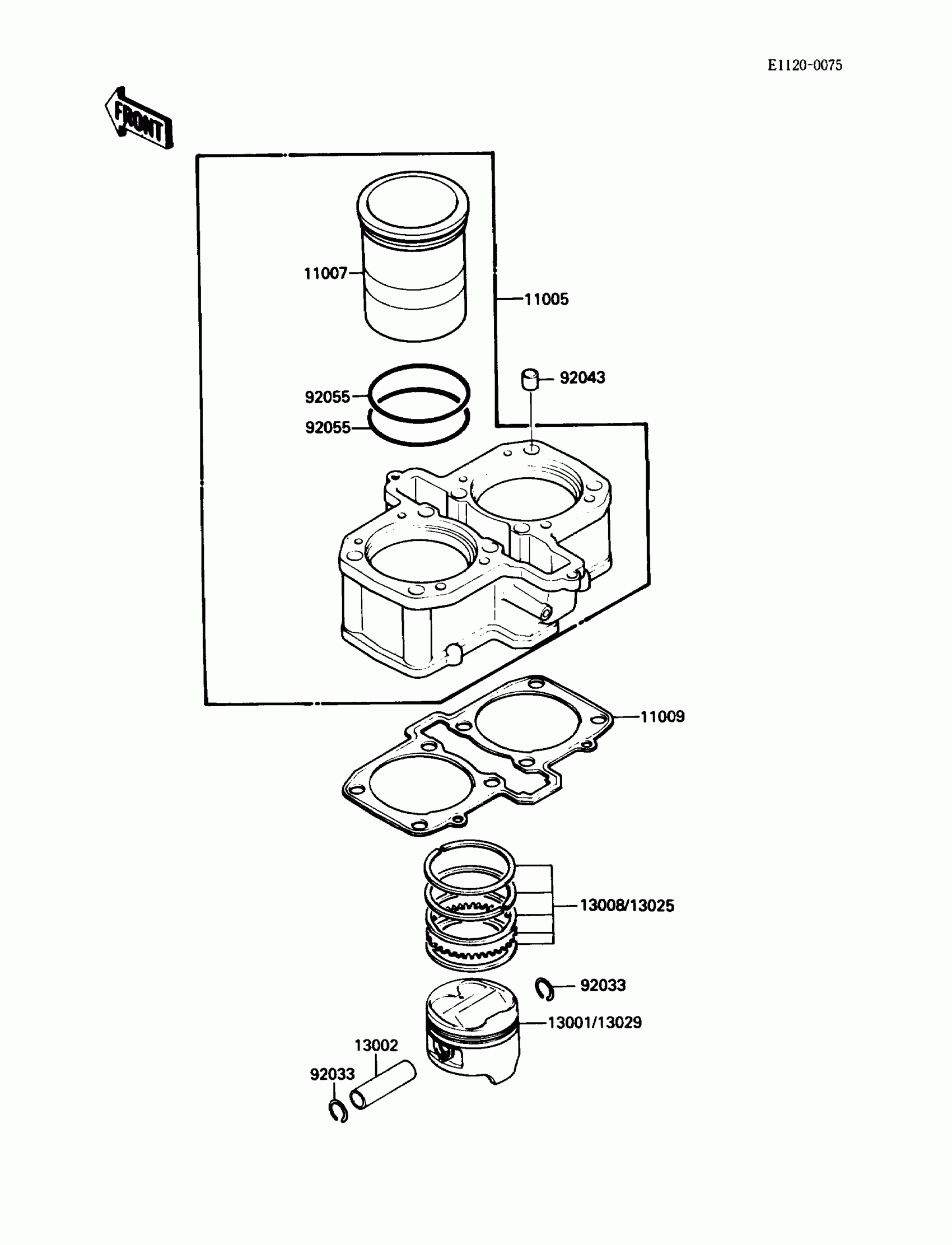 E1120-0075

FRONT

11007

11005

92043

92055

92055

11009

13008/13025

92033

13001/13029

13002

92033