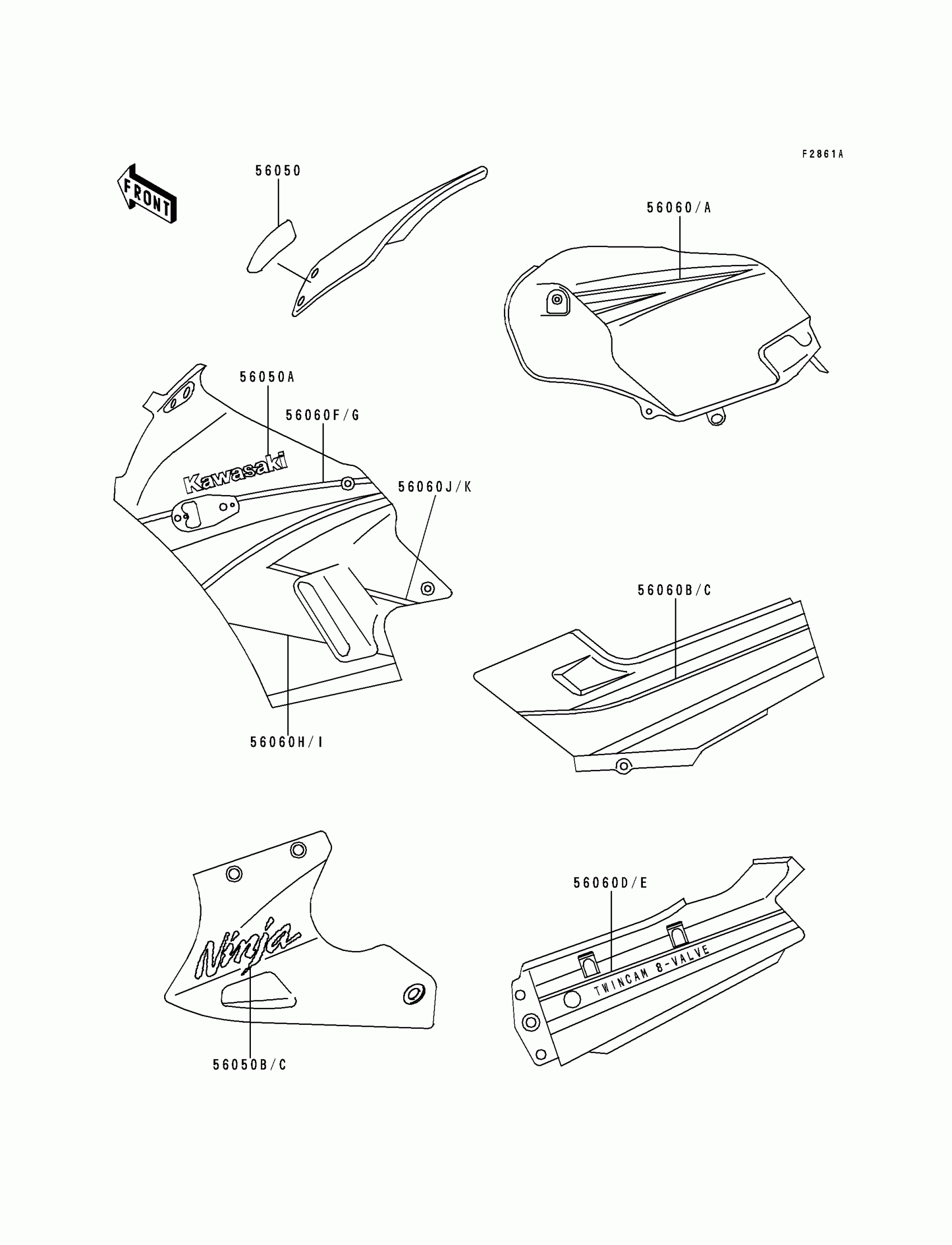 F2861A

FRONT

56050

56060/A

56050A

56060F/G

Kawasaki

56060J/K

56060B/C

56060H/I

56060D/E

Ninja

TWINCAM 8-VALVE

56050B/C