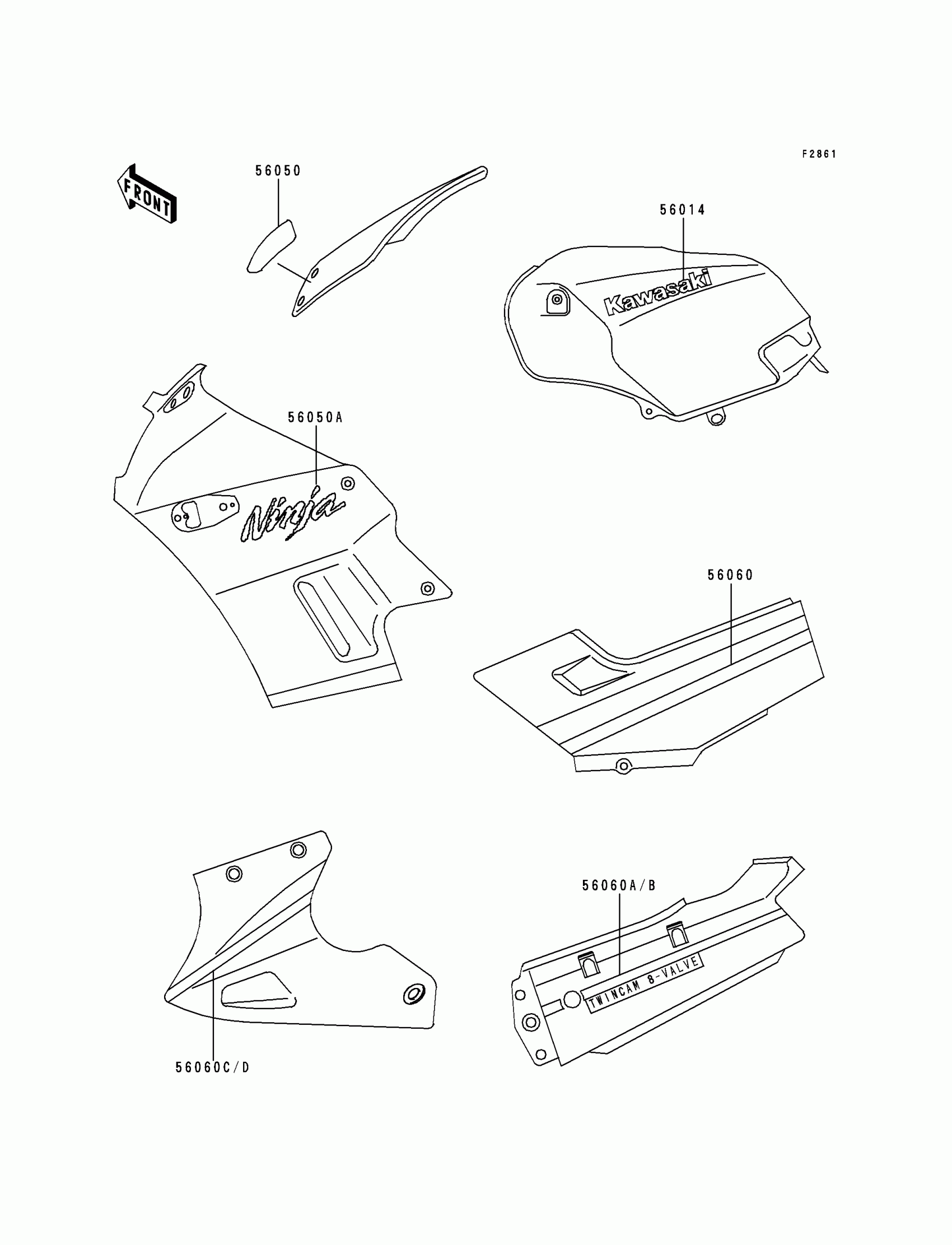 F2861

FRONT

56050

56014

Kawasaki

56050A

Ninja

56060

56060A/B

TWINCAM 8-VALVE

56060C/D