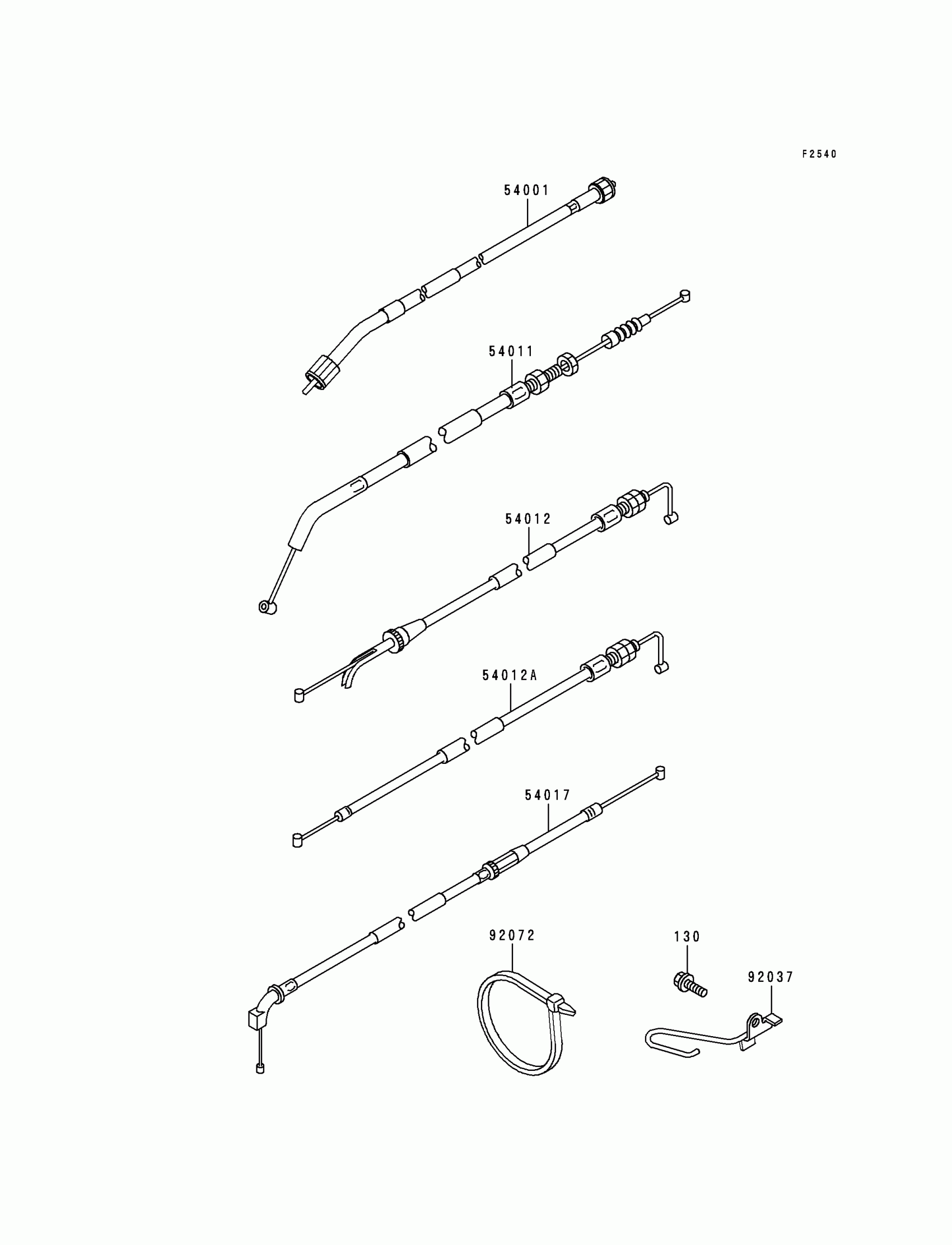 F2540

54001

54011

54012

54012A

54017

92072

130

92037