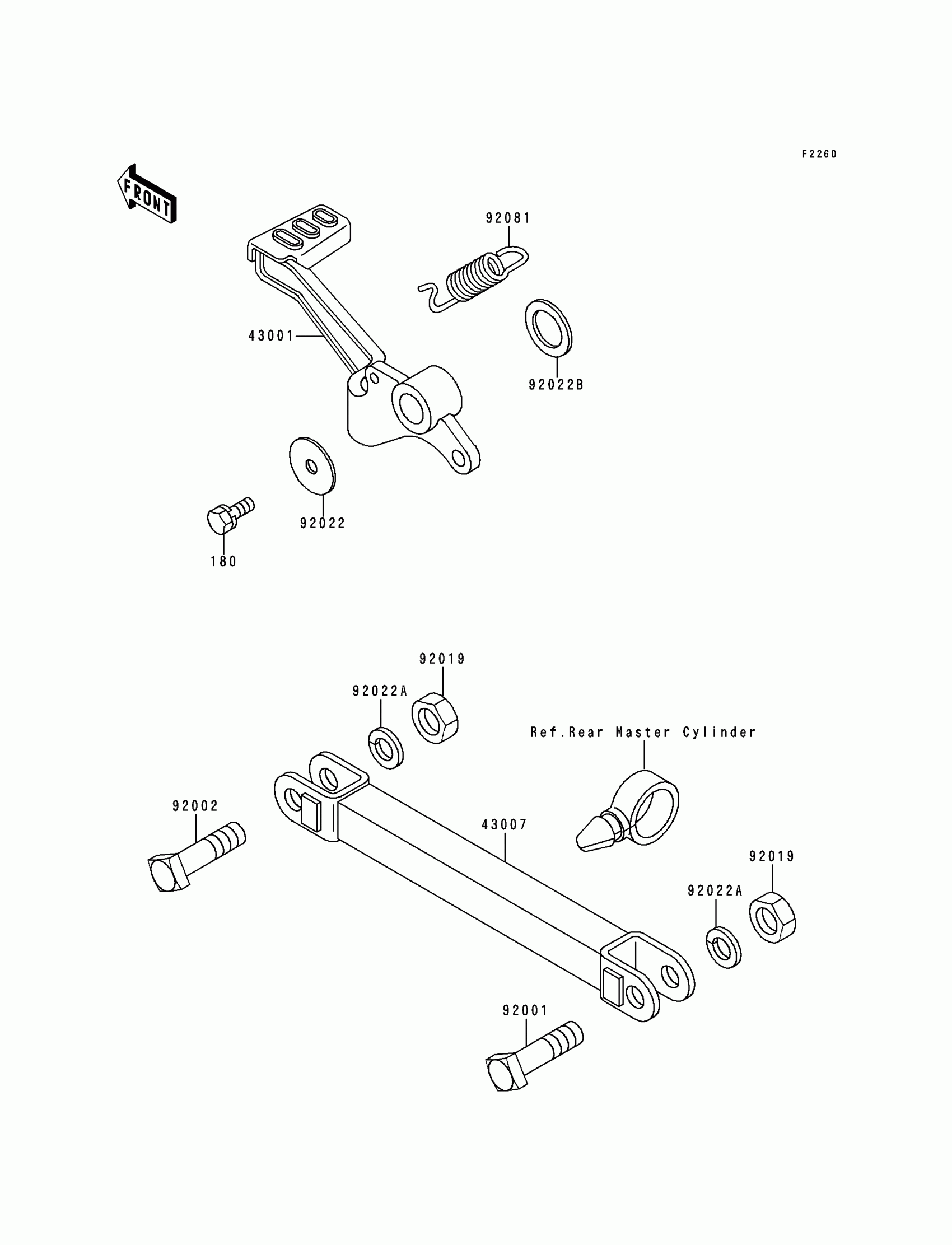 F2260

FRONT

92081

43001

92022B

92022

180

92019

92022A

Ref.Rear Master Cylinder

92002

43007

92019

92022A

92001