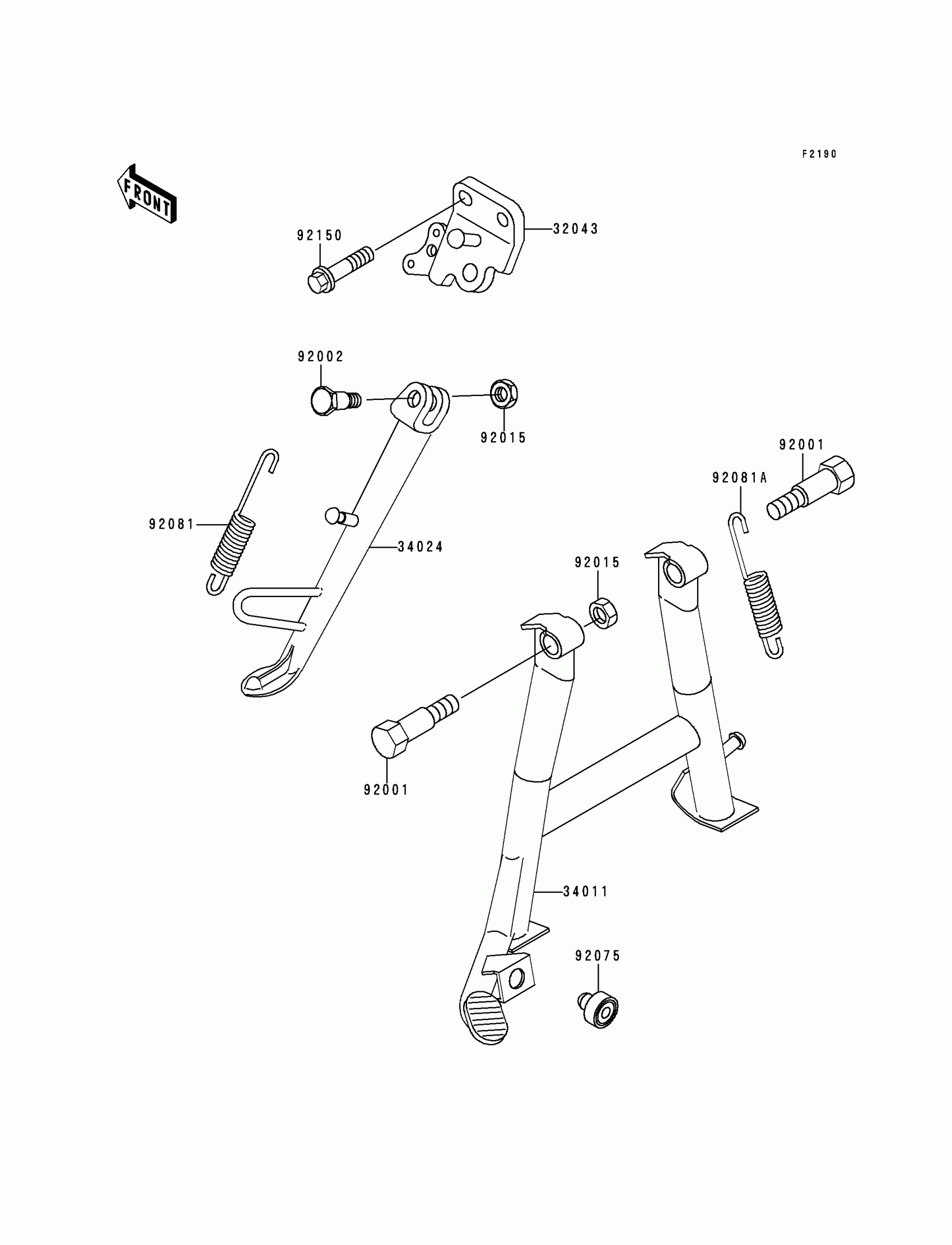 F2190

FRONT

92150
32043
92002
92015
92001
92081A
92081
34024
92015
92001
34011
92075