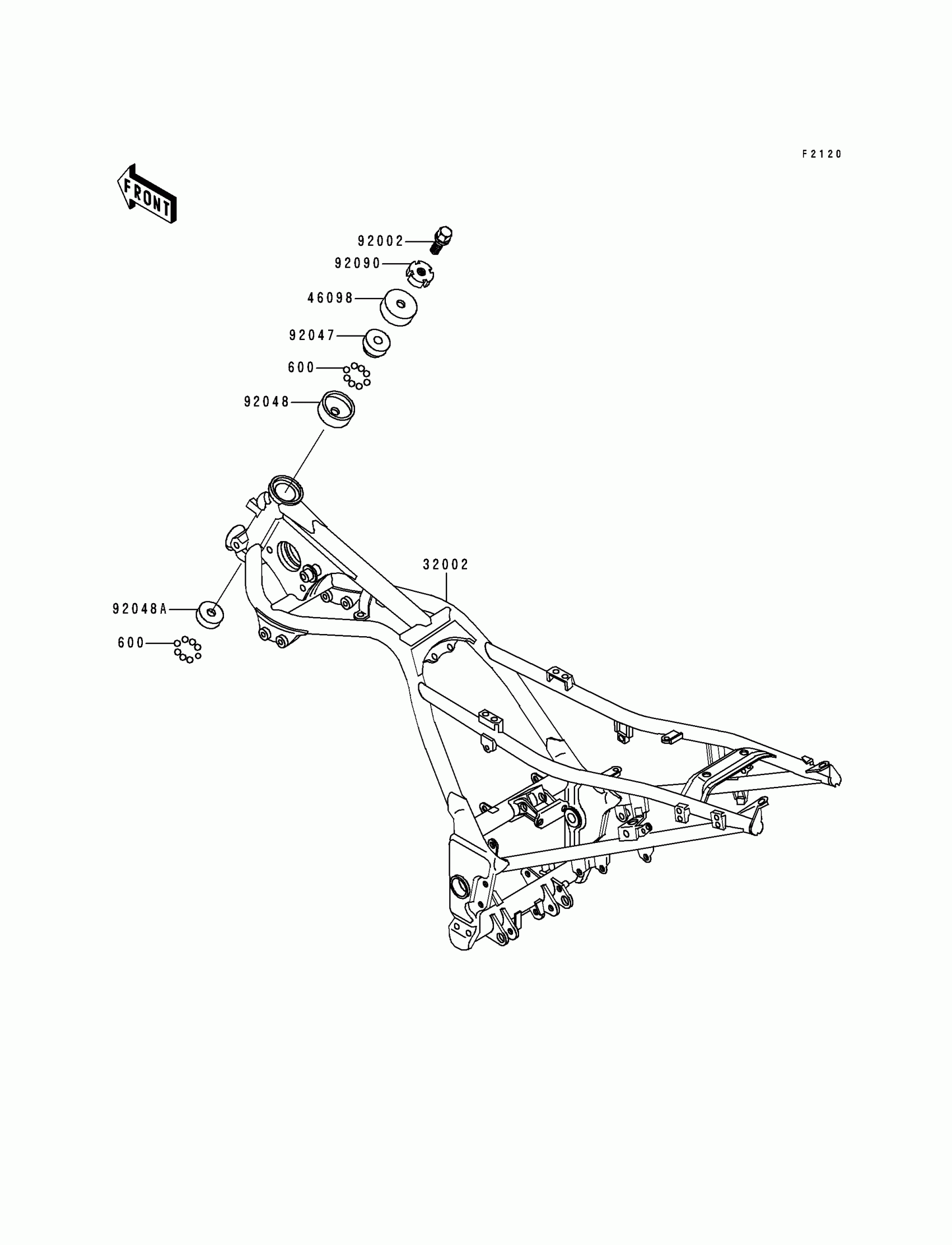 F2120

FRONT

92002
92090
46098
92047
600
92048
32002
92048A
600