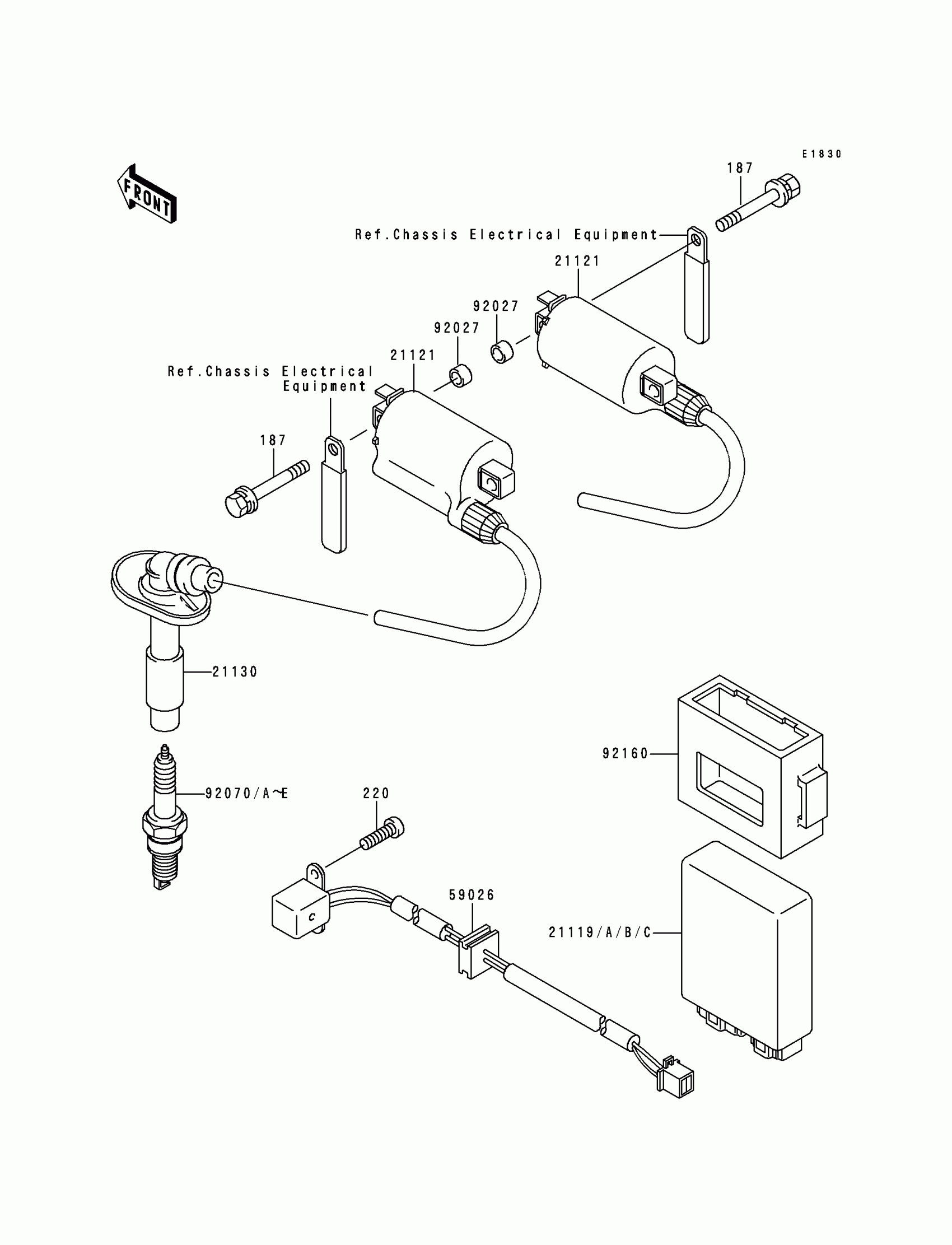 E1830

FRONT

187

Ref.Chassis Electrical Equipment

21121

92027

92027

21121

Ref.Chassis Electrical Equipment

187

21130

92160

92070/A~E

220

59026

21119/A/B/C