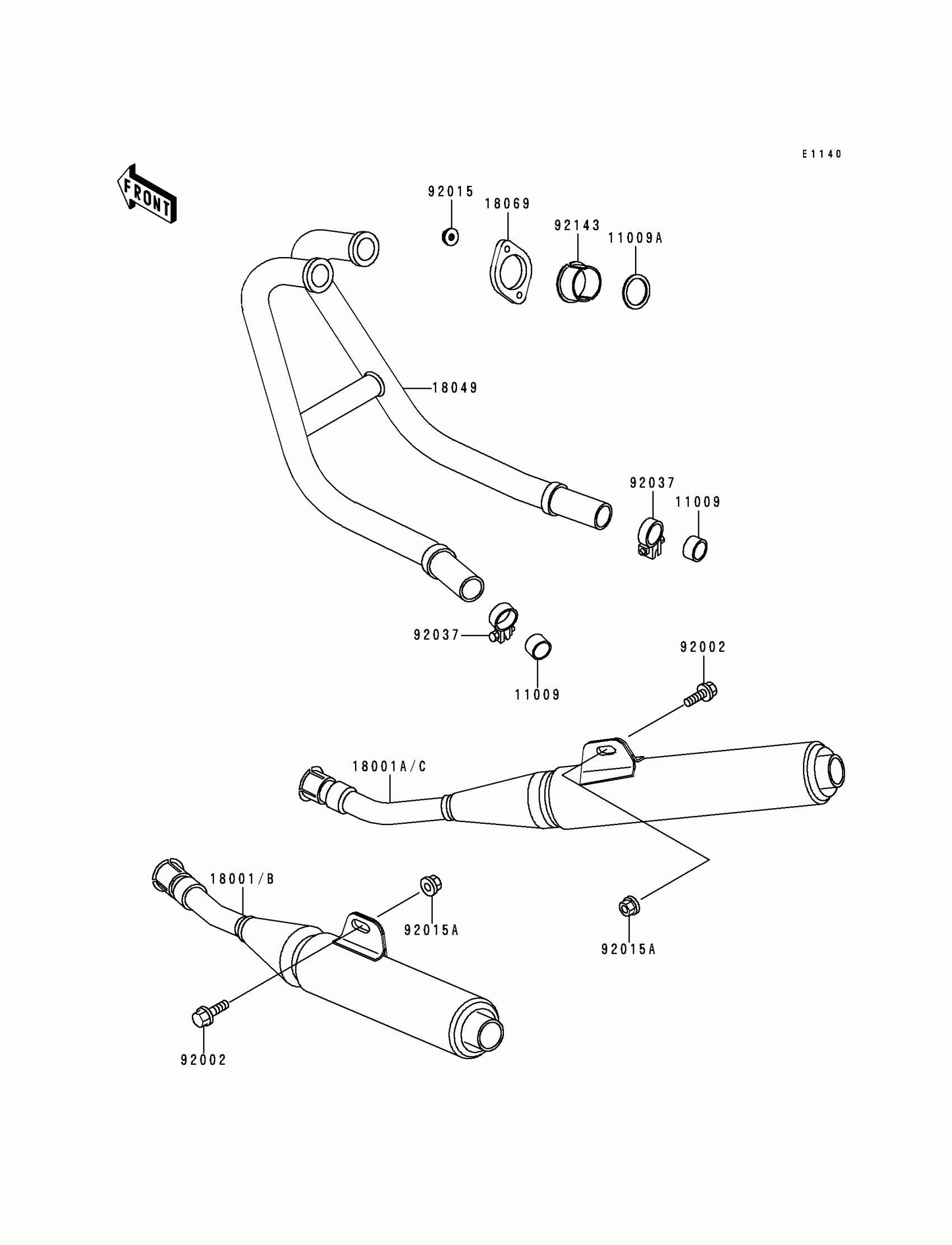 E1140

FRONT

92015
18069
92143
11009A

18049

92037
11009

92037
11009

92002

18001A/C

18001/B

92015A

92015A

92002