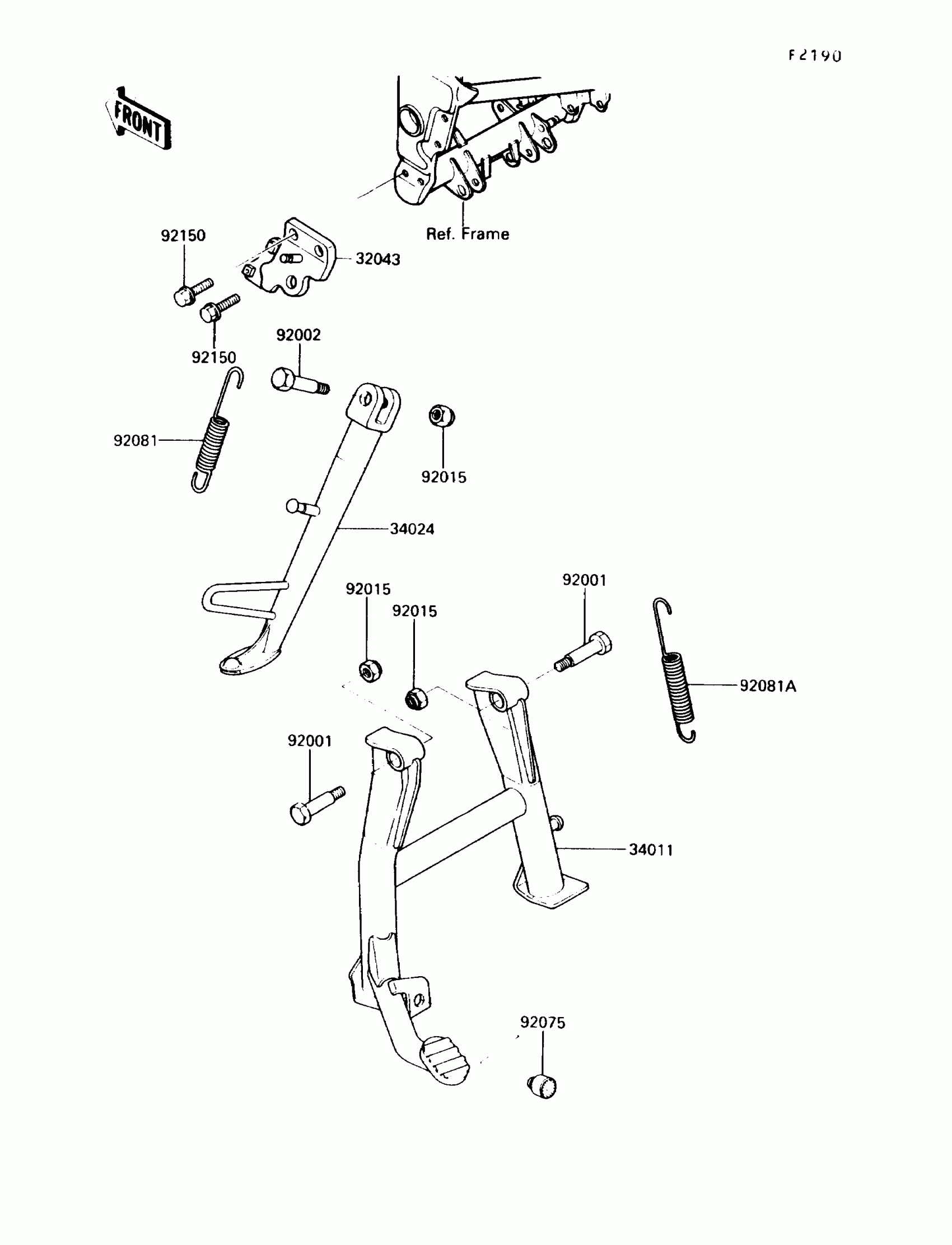 F2190

FRONT

Ref. Frame

92150

32043

92150

92002

92081

92015

34024

92015

92015

92001

92081A

92001

34011

92075