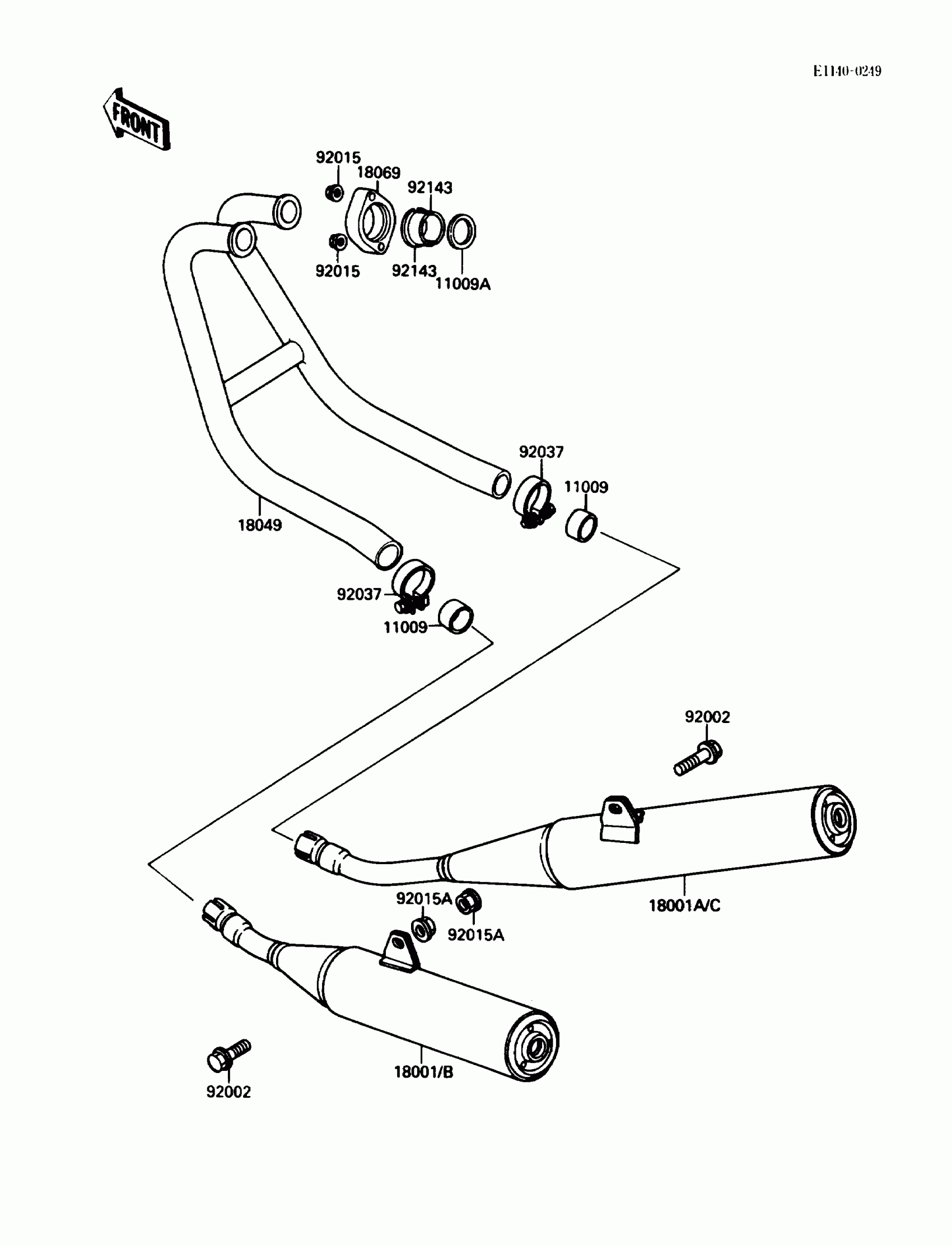 E1140-0249

FRONT

92015
18069
92143
92015
92143
11009A
92037
11009
18049
92037
11009
92002
18001A/C
92015A
92015A
18001/B
92002