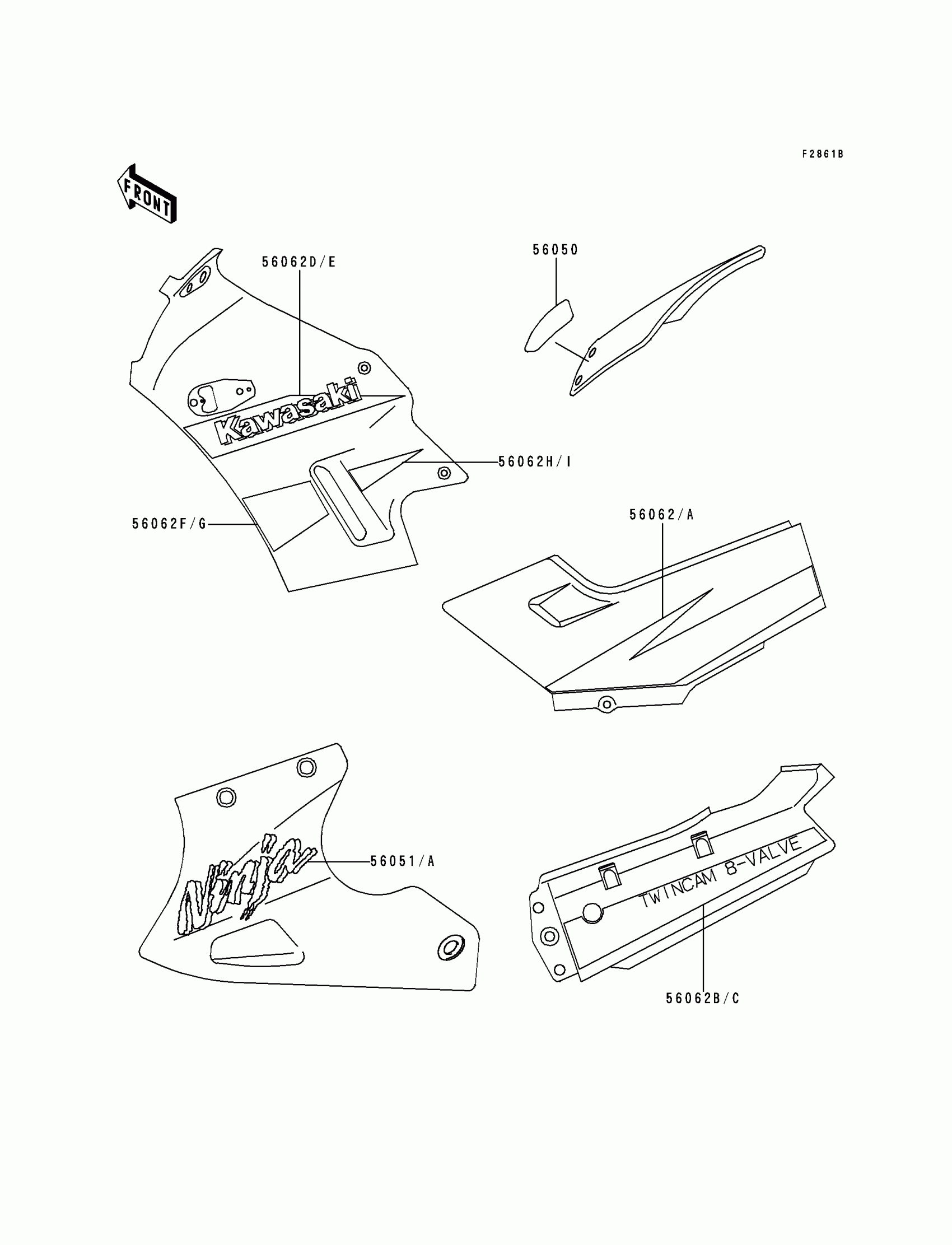 F2861B

FRONT

56062D/E

56050

Kawasaki

56062H/I

56062F/G

56062/A

Ninja

56051/A

TWINCAM 8-VALVE

56062B/C