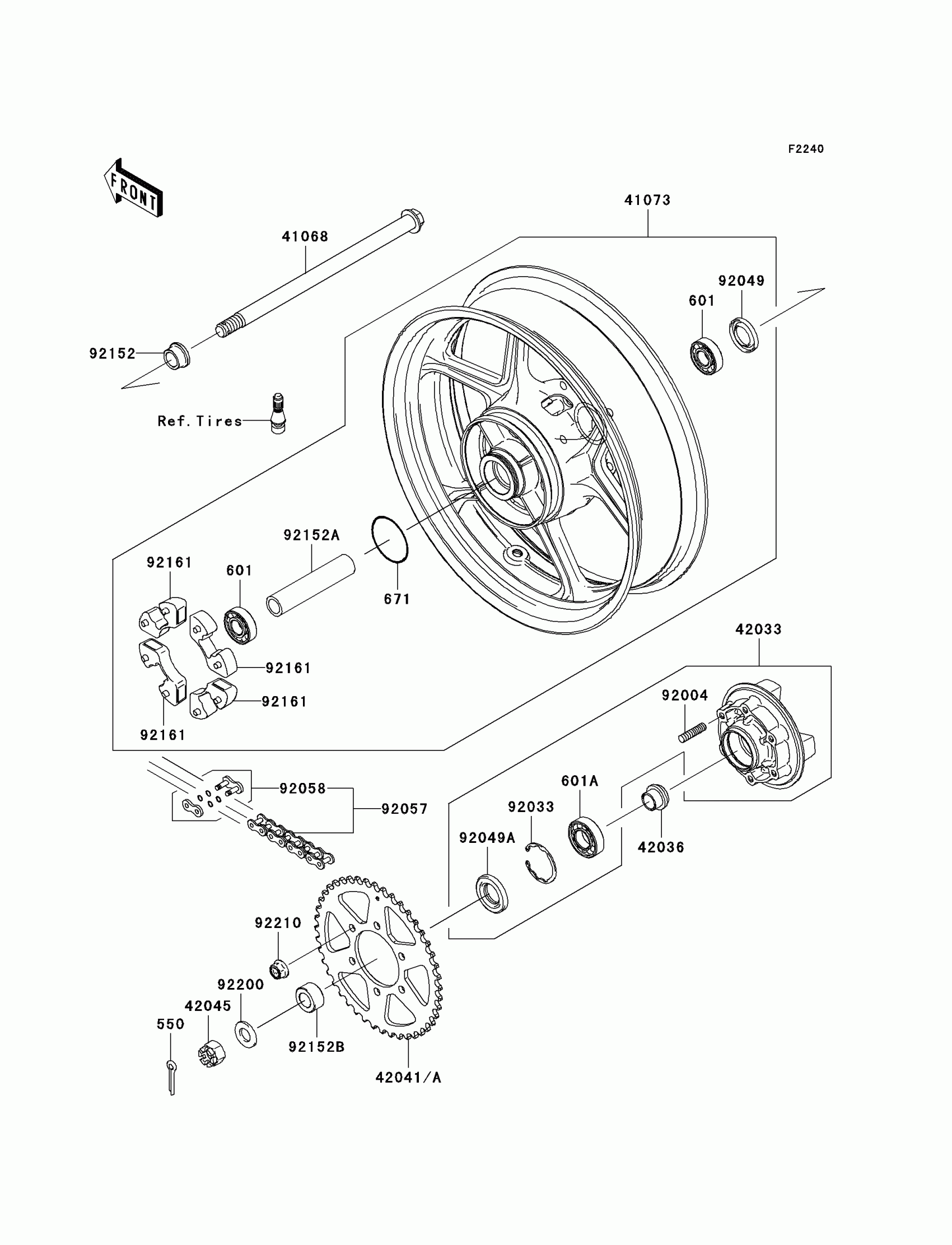 F2240

FRONT

41073

41068

92049

601

92152

Ref. Tires

92152A

92161

601

671

92161

92161

92161

42033

92004

92058

92057

601A

92033

92049A

42036

92210

92200

42045

550

92152B

42041/A