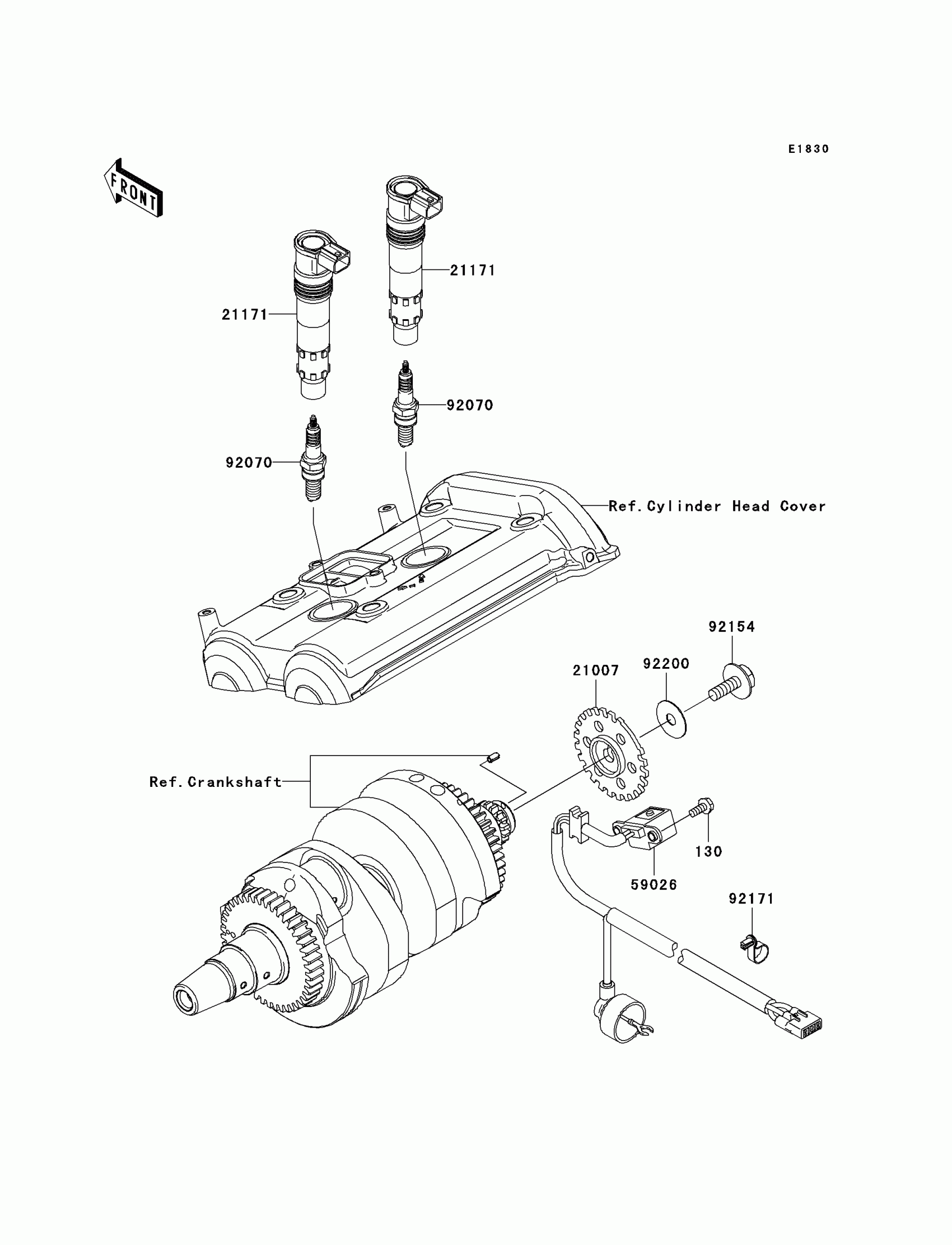 E1830

FRONT

21171

21171

92070

92070

Ref.Cylinder Head Cover

92154

92200

21007

Ref.Crankshaft

130

59026

92171