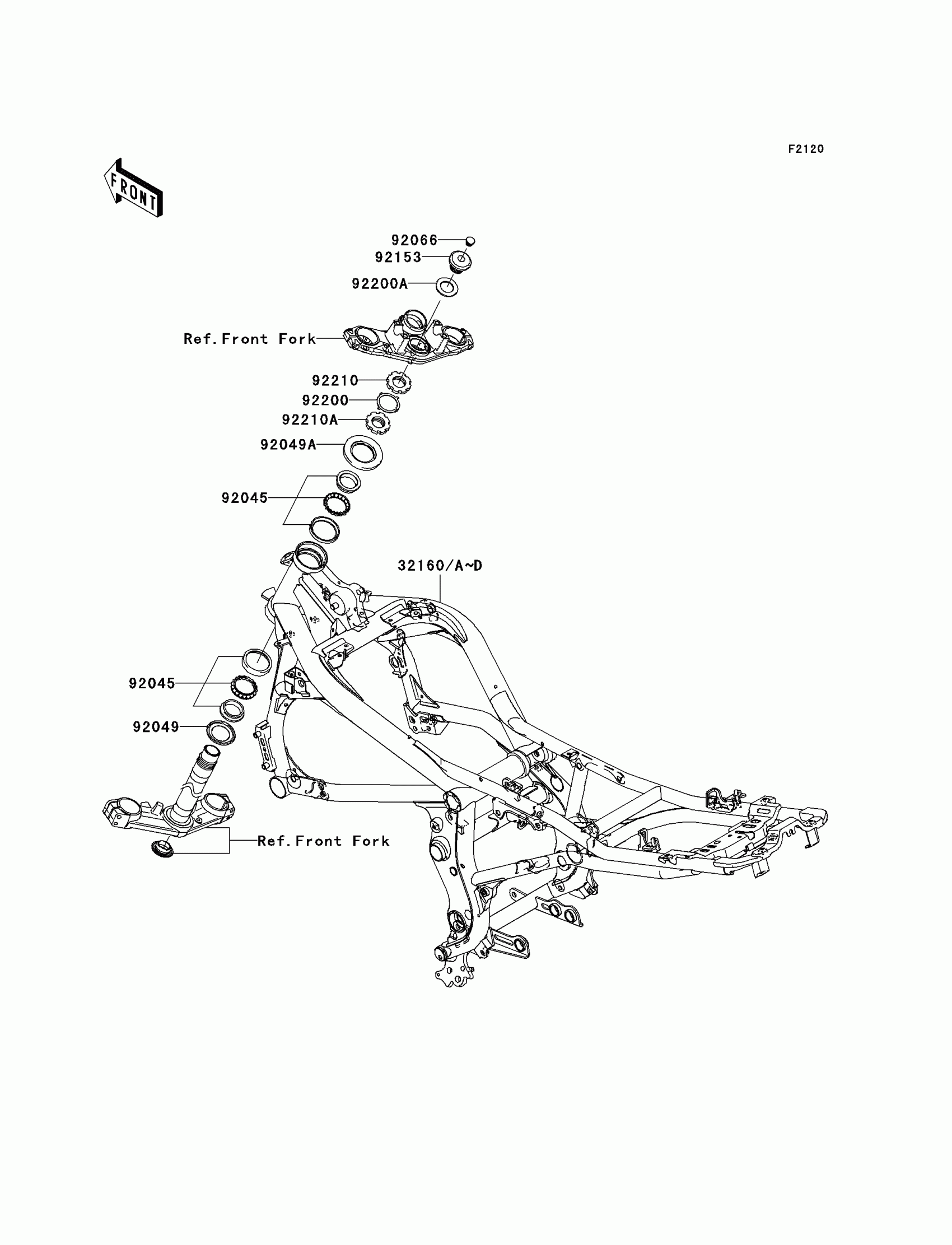 F2120

FRONT

92066
92153
92200A
Ref.Front Fork
92210
92200
92210A
92049A
92045
32160/A~D
92045
92049
Ref.Front Fork