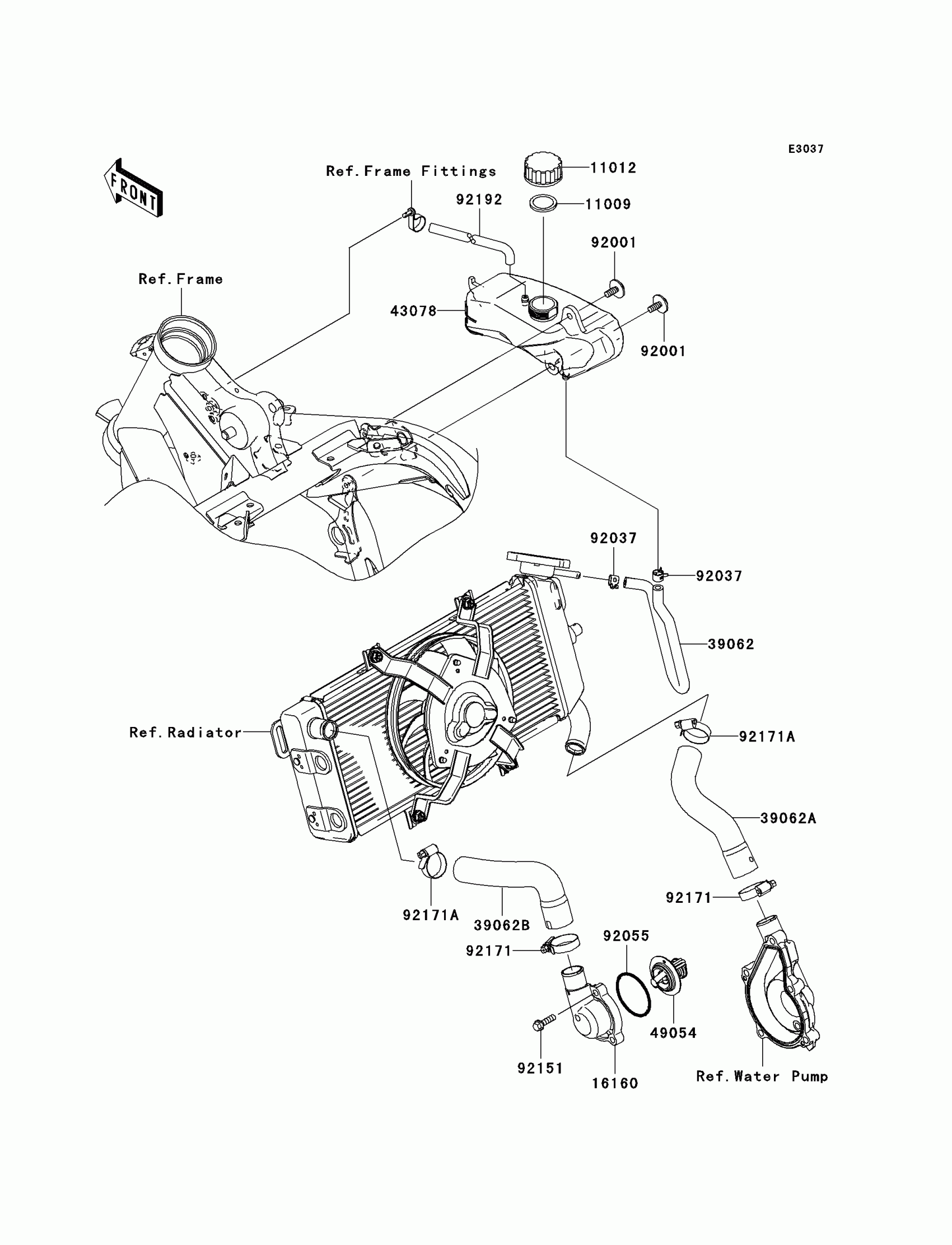 E3037

FRONT

Ref.Frame Fittings

11012

92192

11009

92001

Ref.Frame

43078

92001

92037

92037

39062

Ref.Radiator

92171A

39062A

92171

92171A

39062B

92055

92171

49054

92151

16160

Ref.Water Pump