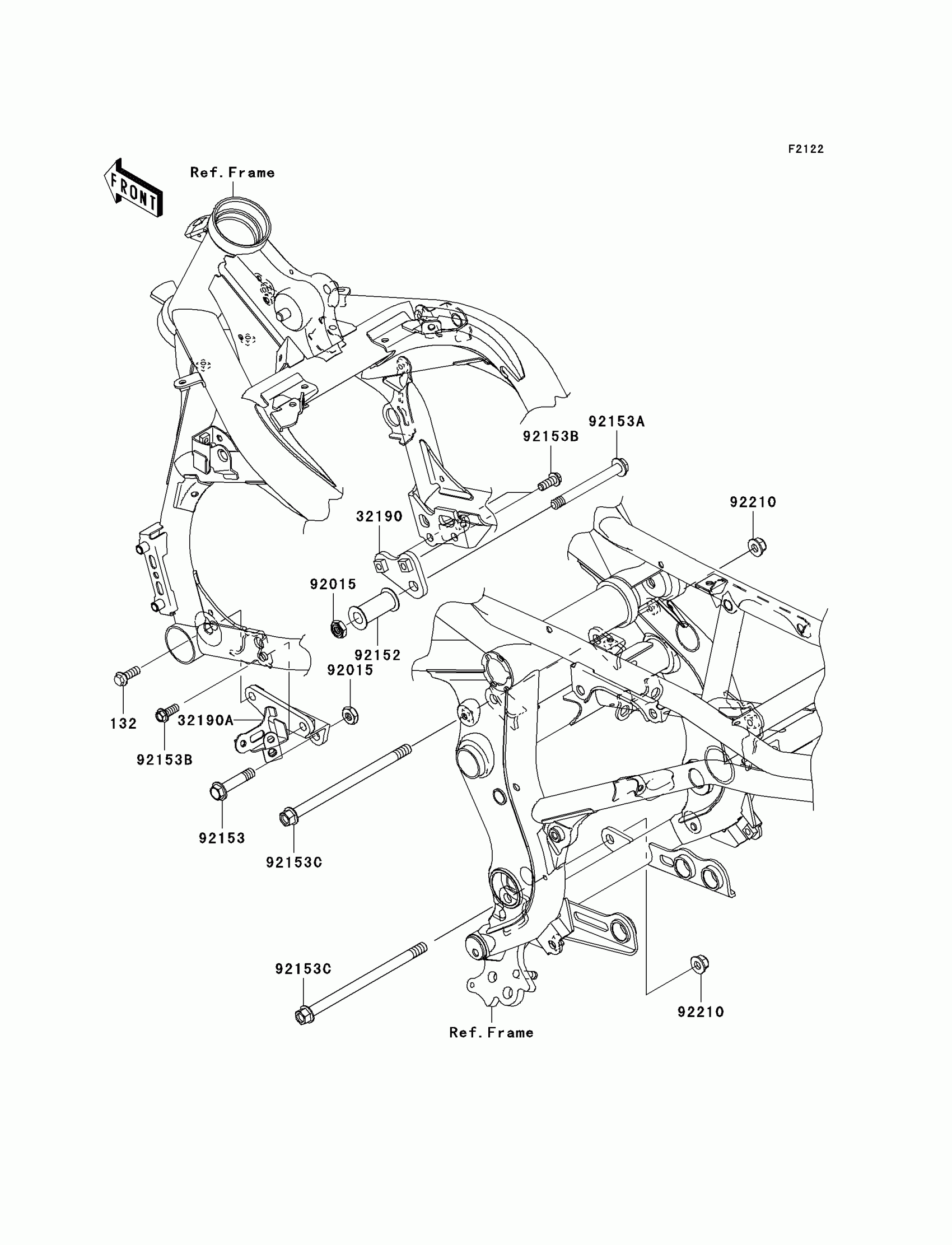 F2122

FRONT

Ref.Frame

92153A

92153B

92210

32190

92015

92152

92015

132

32190A

92153B

92153

92153C

92153C

92210

Ref.Frame