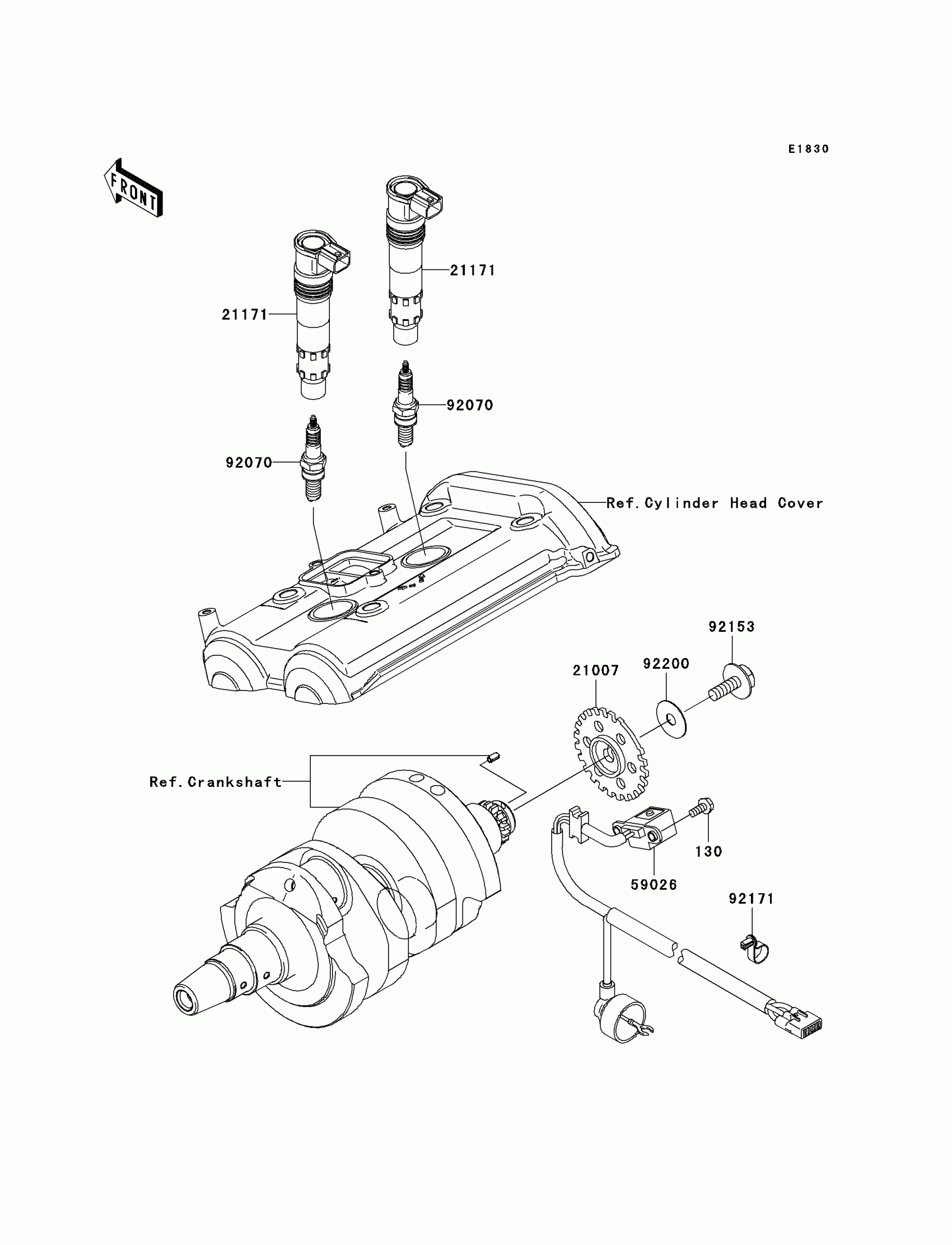 E1830

FRONT

21171

21171

92070

92070

Ref.Cylinder Head Cover

92153

92200

21007

Ref.Crankshaft

130

59026

92171