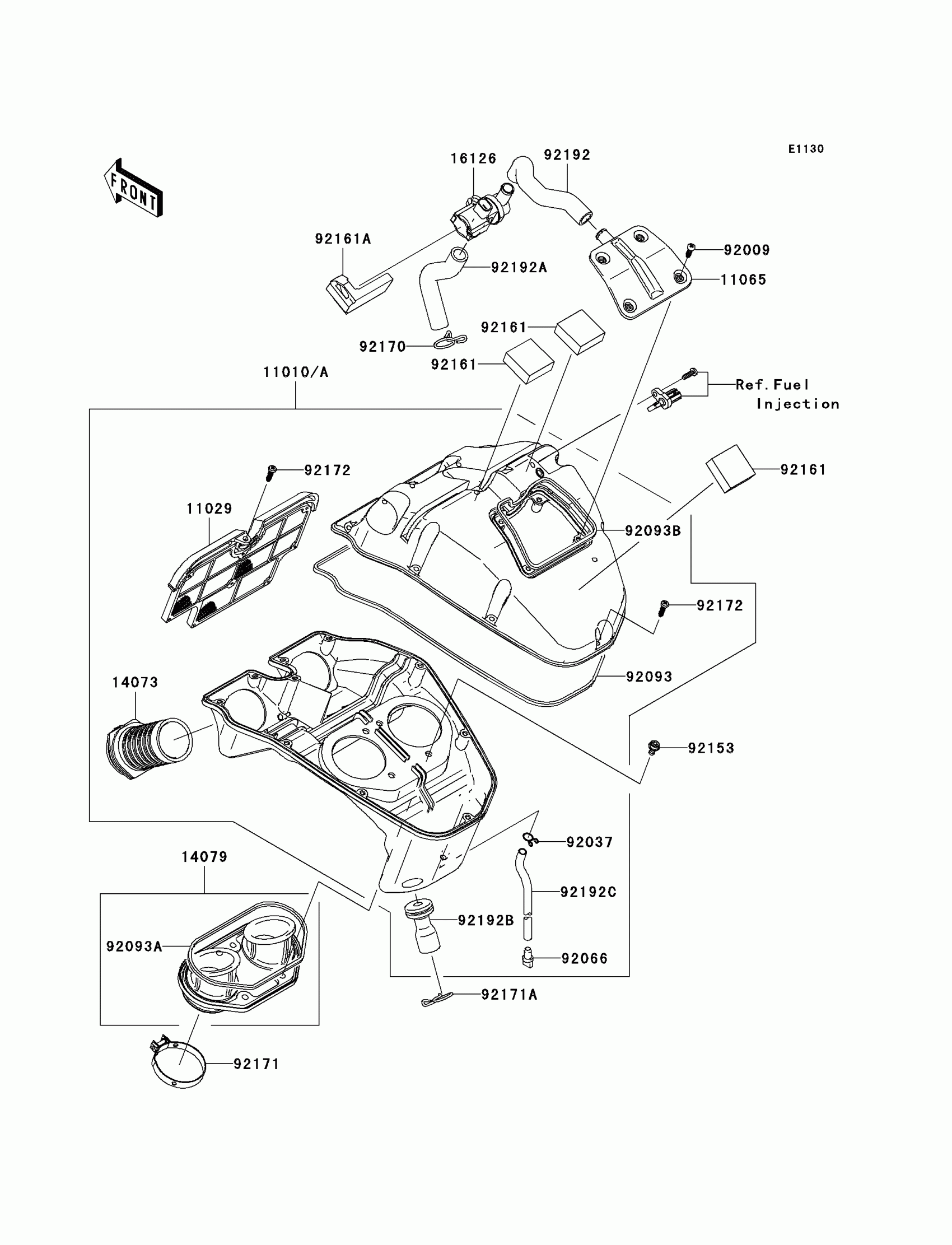 E1130

FRONT

16126

92192

92161A

92192A

92009

11065

92161

92170

92161

11010/A

Ref. Fuel Injection

92172

92161

11029

92093B

92172

14073

92093

92153

92037

14079

92192C

92192B

92093A

92066

92171A

92171