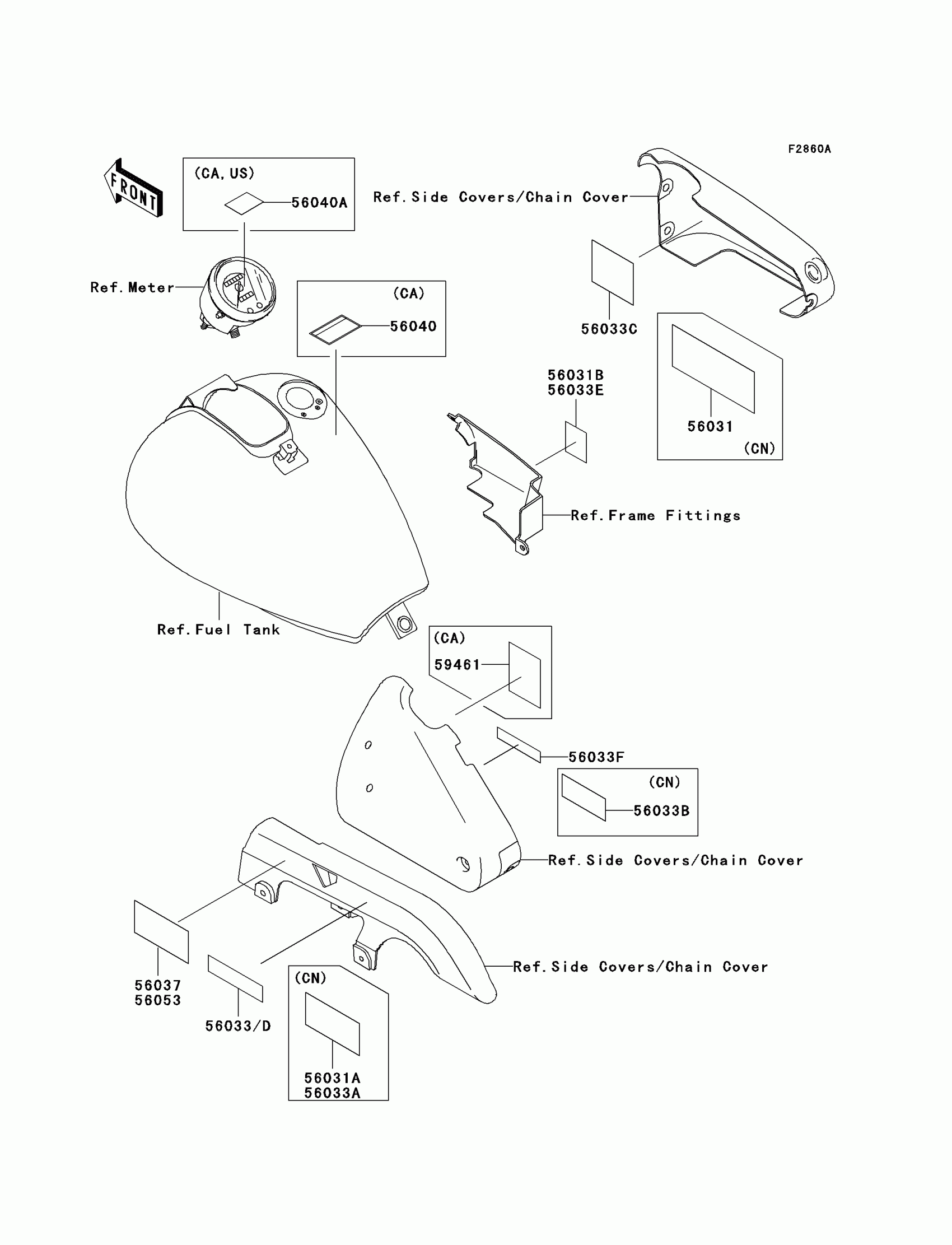 F2860A

FRONT

(CA, US)

56040A

Ref. Side Covers/Chain Cover

Ref. Meter

(CA)

56040

56033C

56031B
56033E

56031

(CN)

Ref. Frame Fittings

Ref. Fuel Tank

(CA)

59461

56033F

(CN)

56033B

Ref. Side Covers/Chain Cover

Ref. Side Covers/Chain Cover

56037
56053

56033/D

(CN)

56031A
56033A