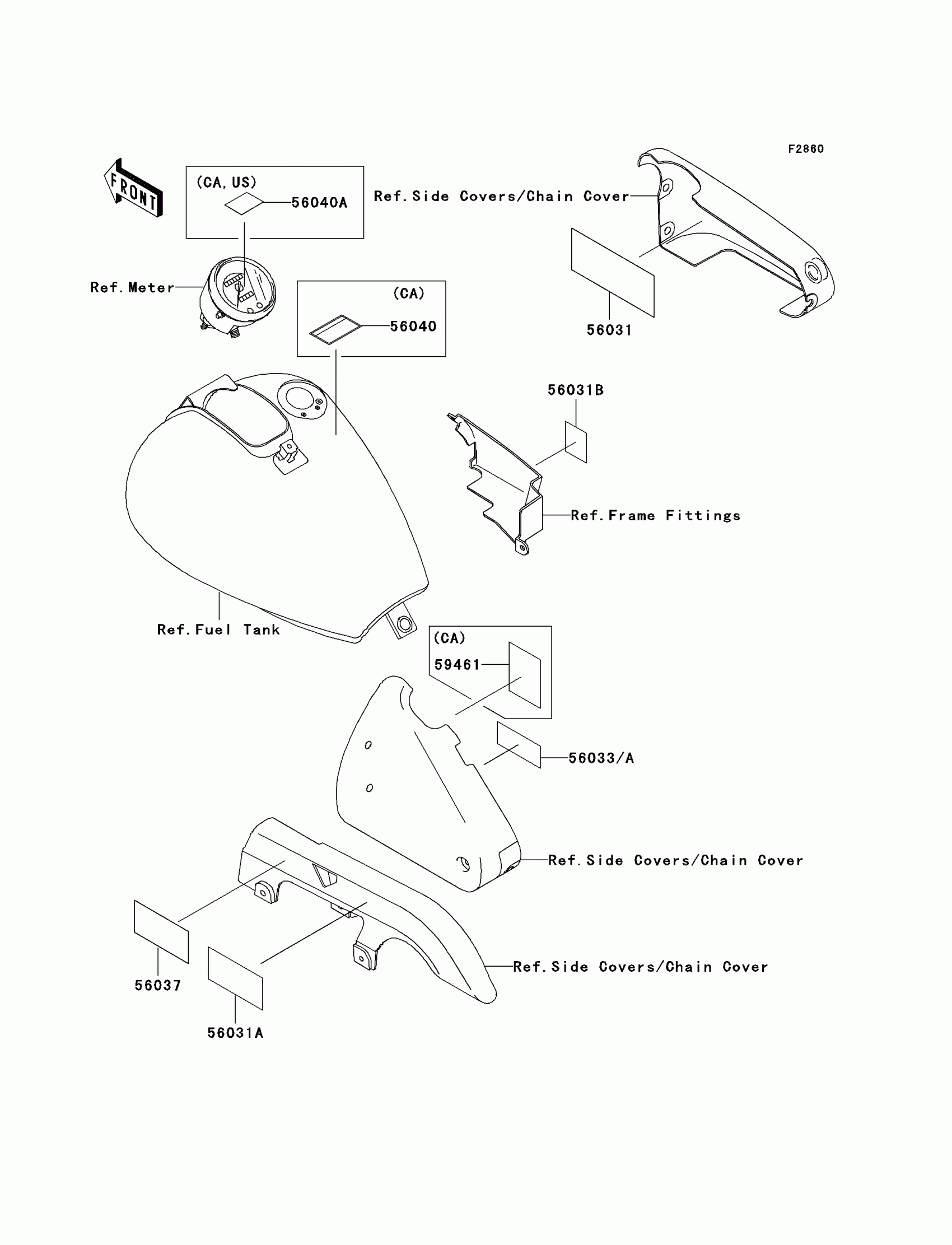 F2860

FRONT

(CA, US)
56040A

Ref. Side Covers/Chain Cover

Ref. Meter

(CA)
56040

56031

56031B

Ref. Frame Fittings

Ref. Fuel Tank

(CA)
59461

56033/A

Ref. Side Covers/Chain Cover

Ref. Side Covers/Chain Cover

56037

56031A