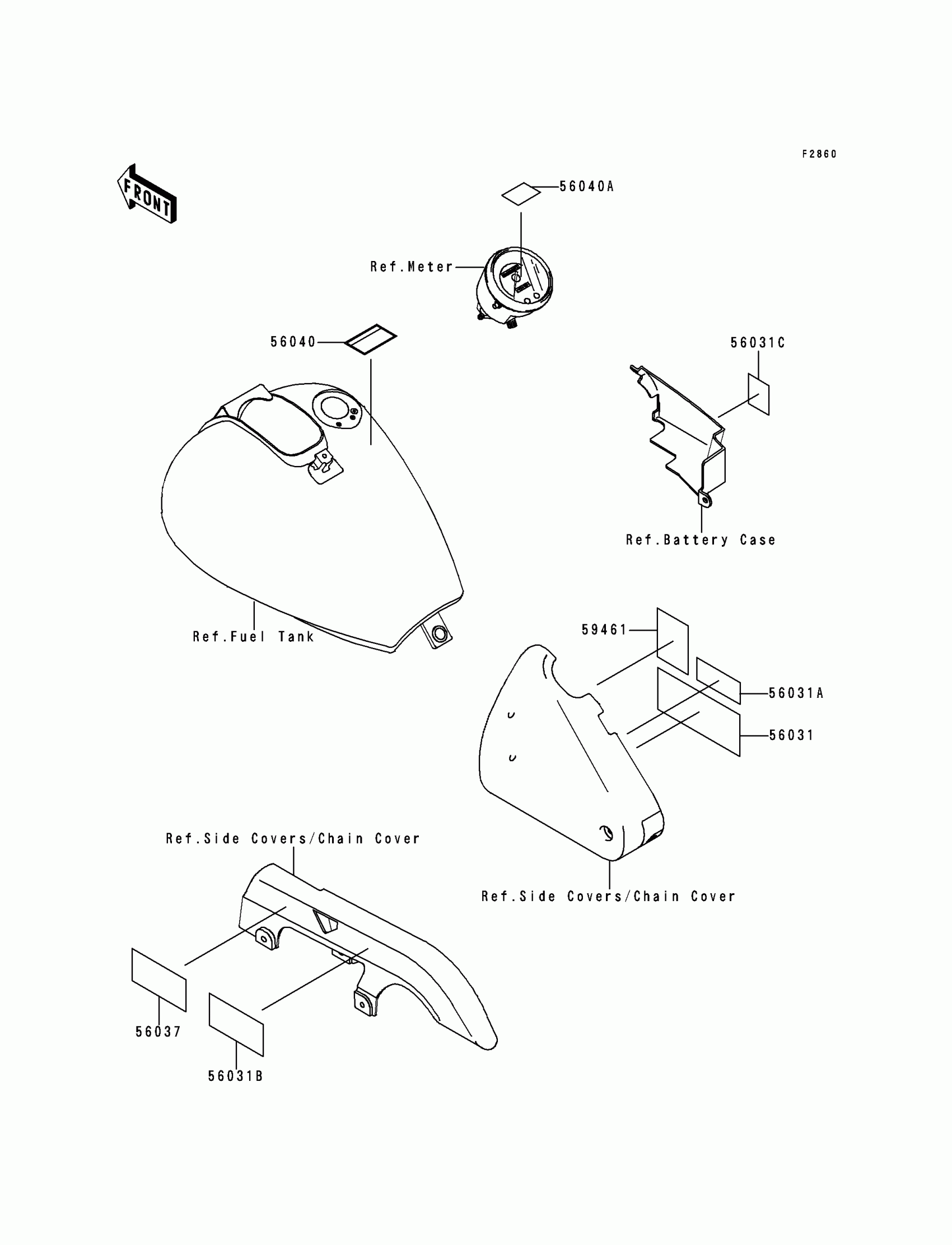 F2860

FRONT

56040A

Ref.Meter

56040

56031C

Ref.Battery Case

Ref.Fuel Tank

59461

56031A

56031

Ref.Side Covers/Chain Cover

Ref.Side Covers/Chain Cover

56037

56031B