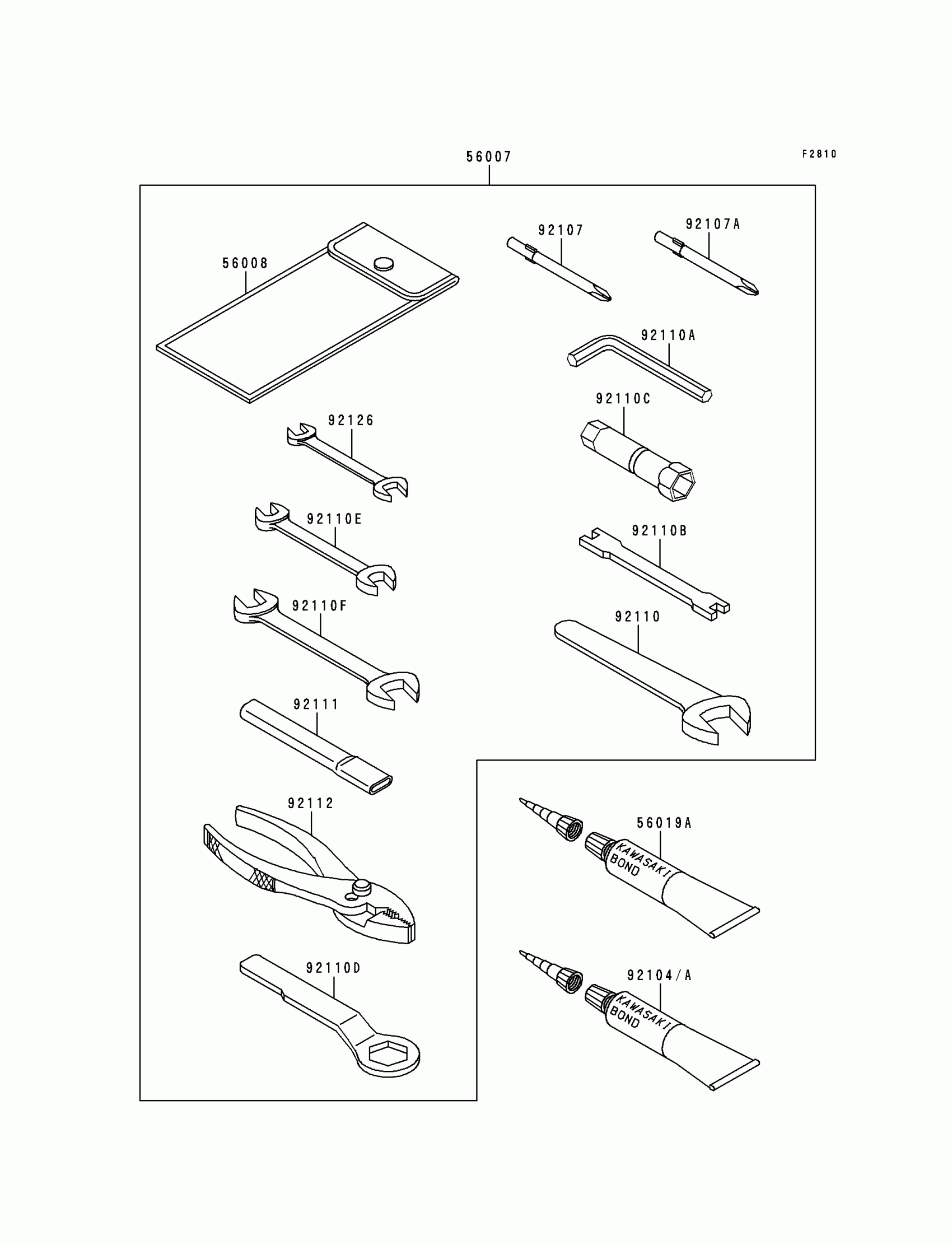 56007

F2810

56008

92107

92107A

92110A

92110C

92126

92110E

92110B

92110F

92110

92111

92112

56019A

KAWASAKI BOND

92110D

92104/A

KAWASAKI BOND