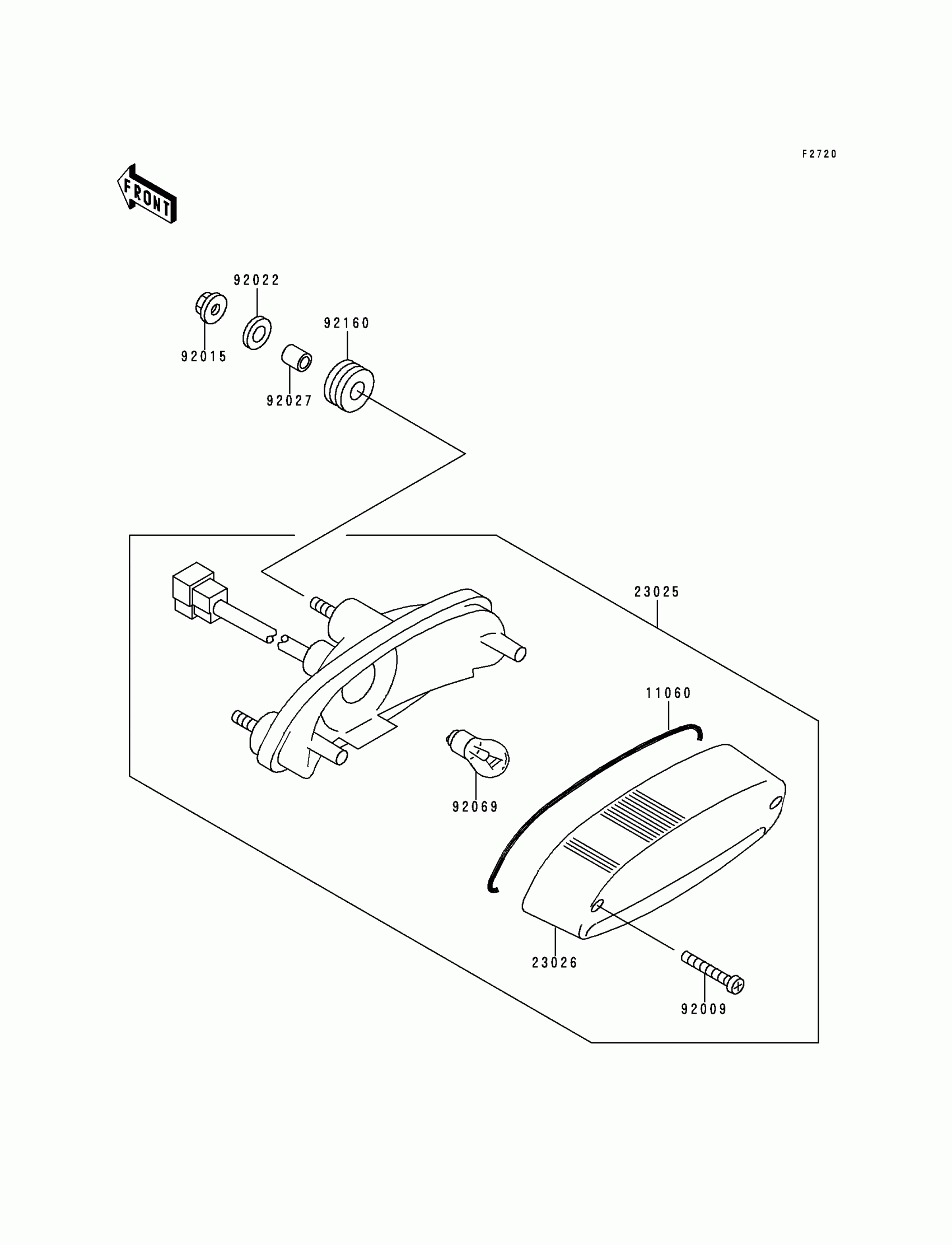 F2720

FRONT

92022

92160

92015

92027

23025

11060

92069

23026

92009