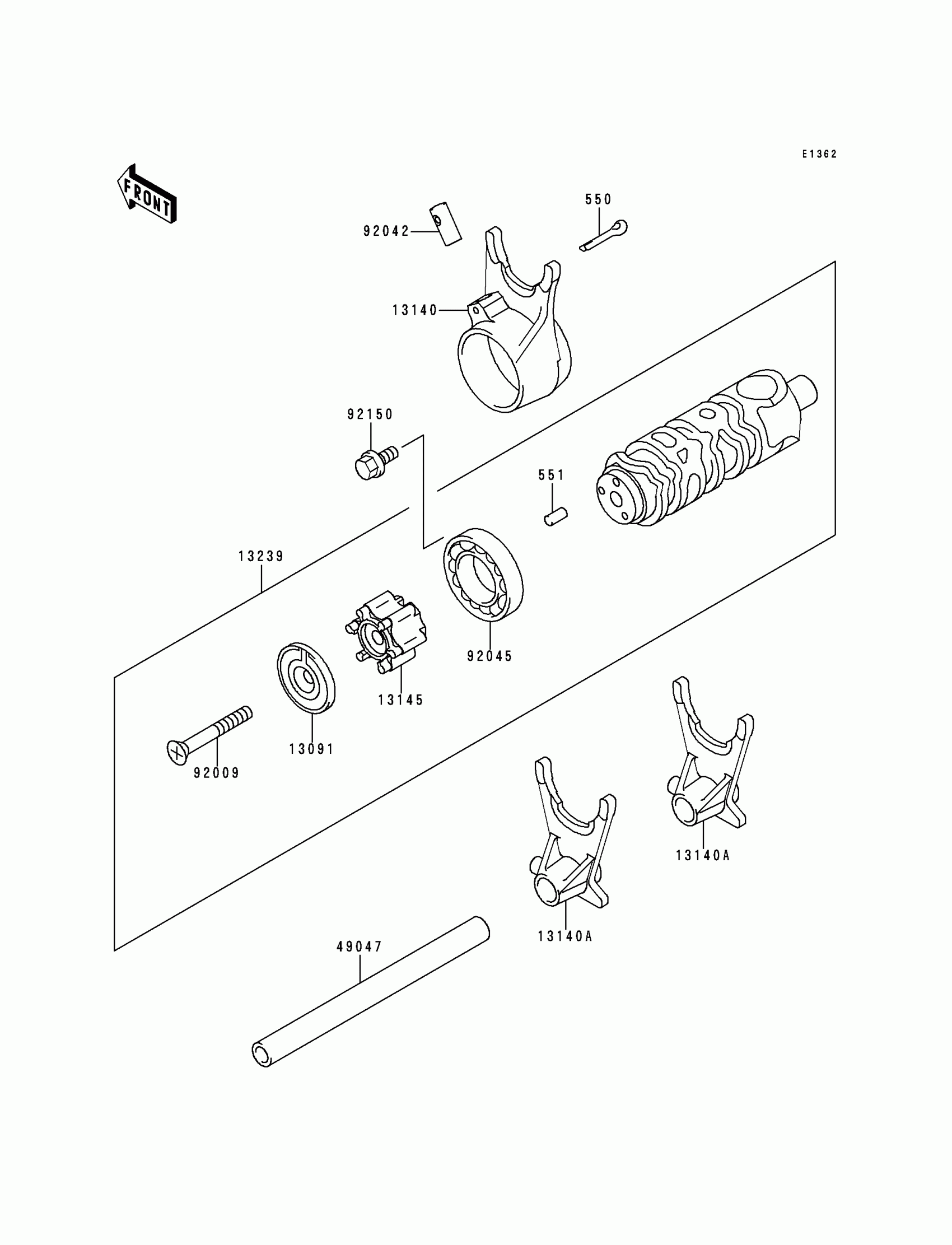 E1362

FRONT

550

92042

13140

92150

551

13239

92045

13145

13091

92009

13140A

13140A

49047