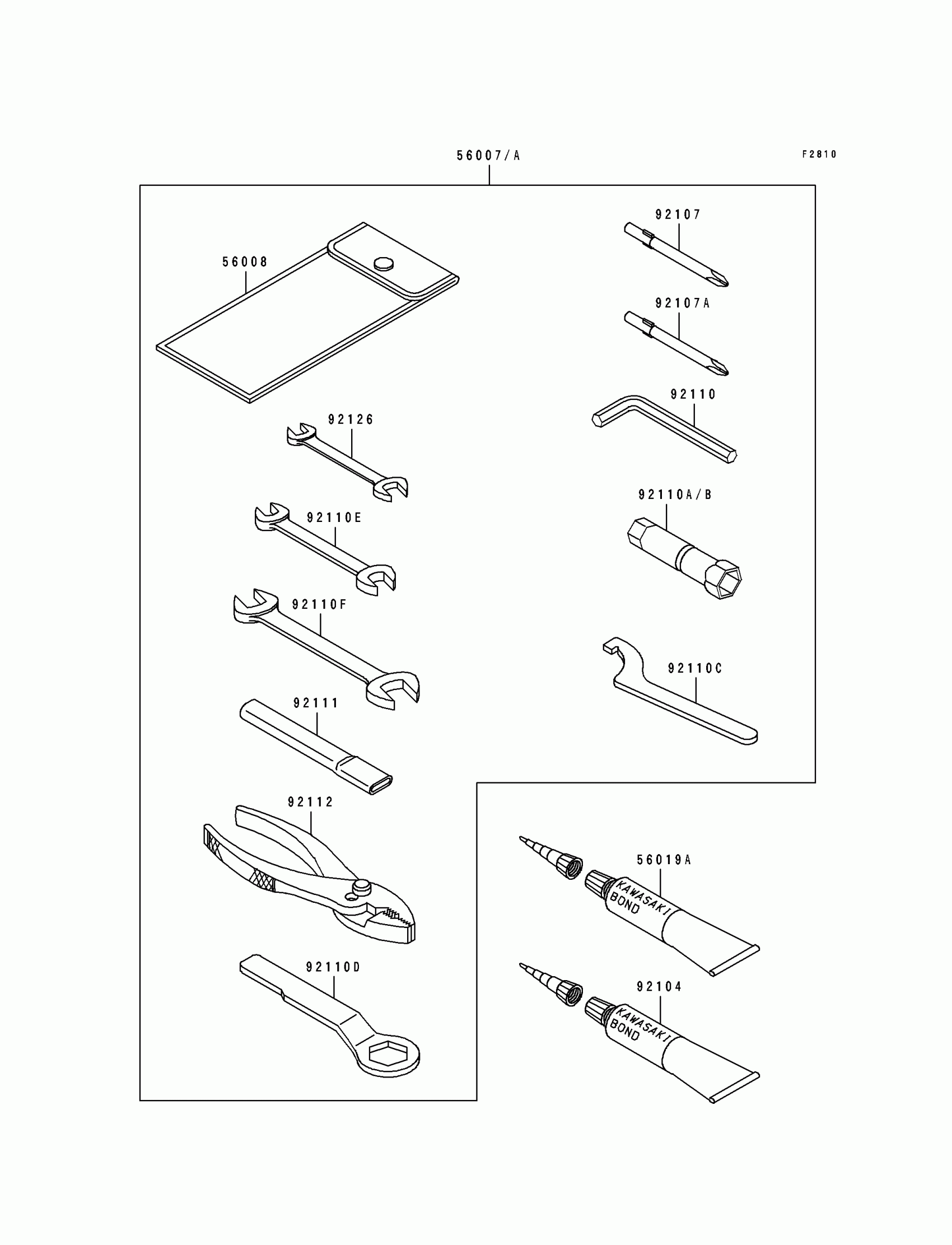 56007/A

F2810

56008

92126

92110E

92110F

92111

92112

92110D

92107

92107A

92110

92110A/B

92110C

56019A

KAWASAKI BOND

92104

KAWASAKI BOND