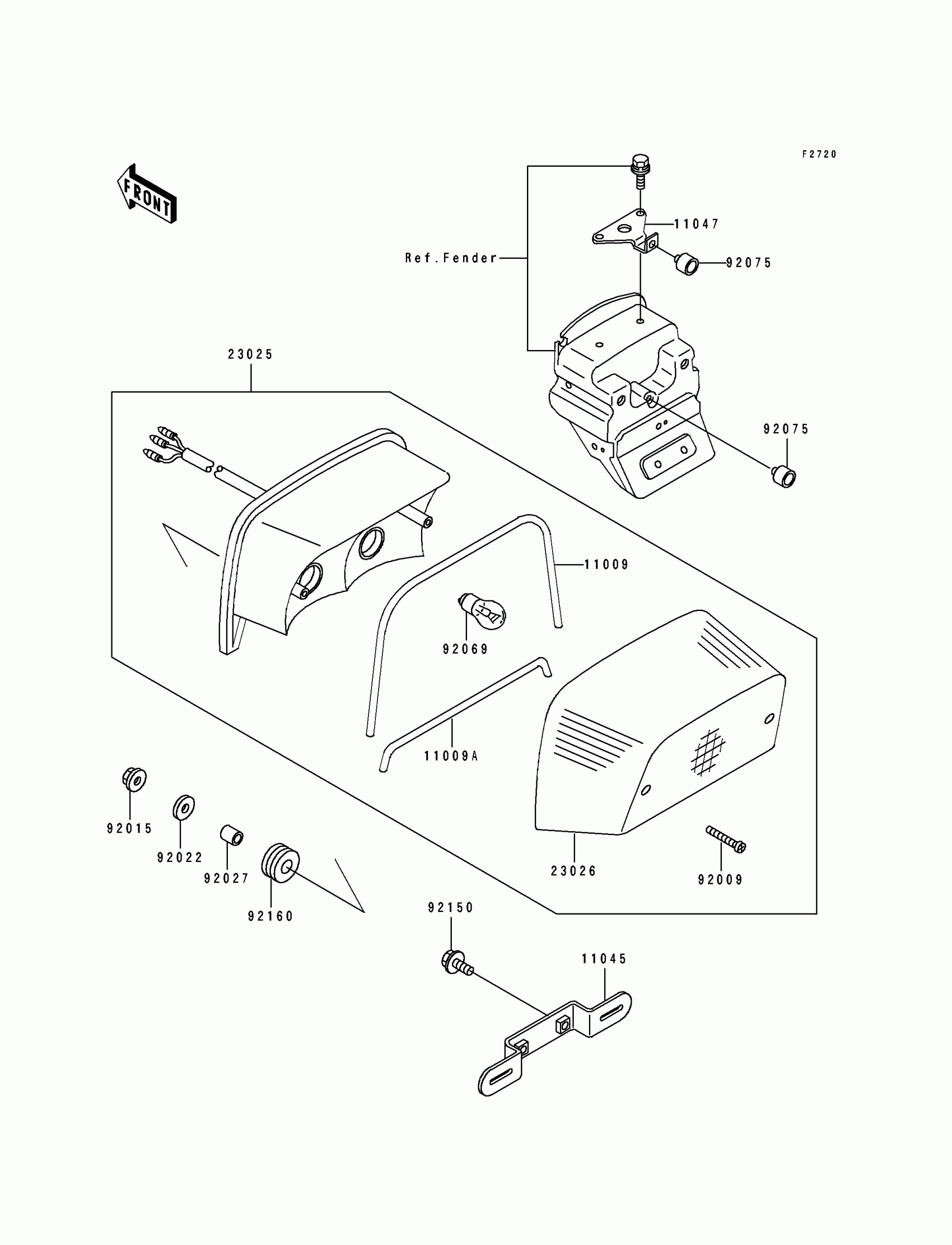 F2720

FRONT

11047

Ref.Fender

92075

23025

92075

11009

92069

11009A

92015

92022

92027

92160

23026

92009

92150

11045