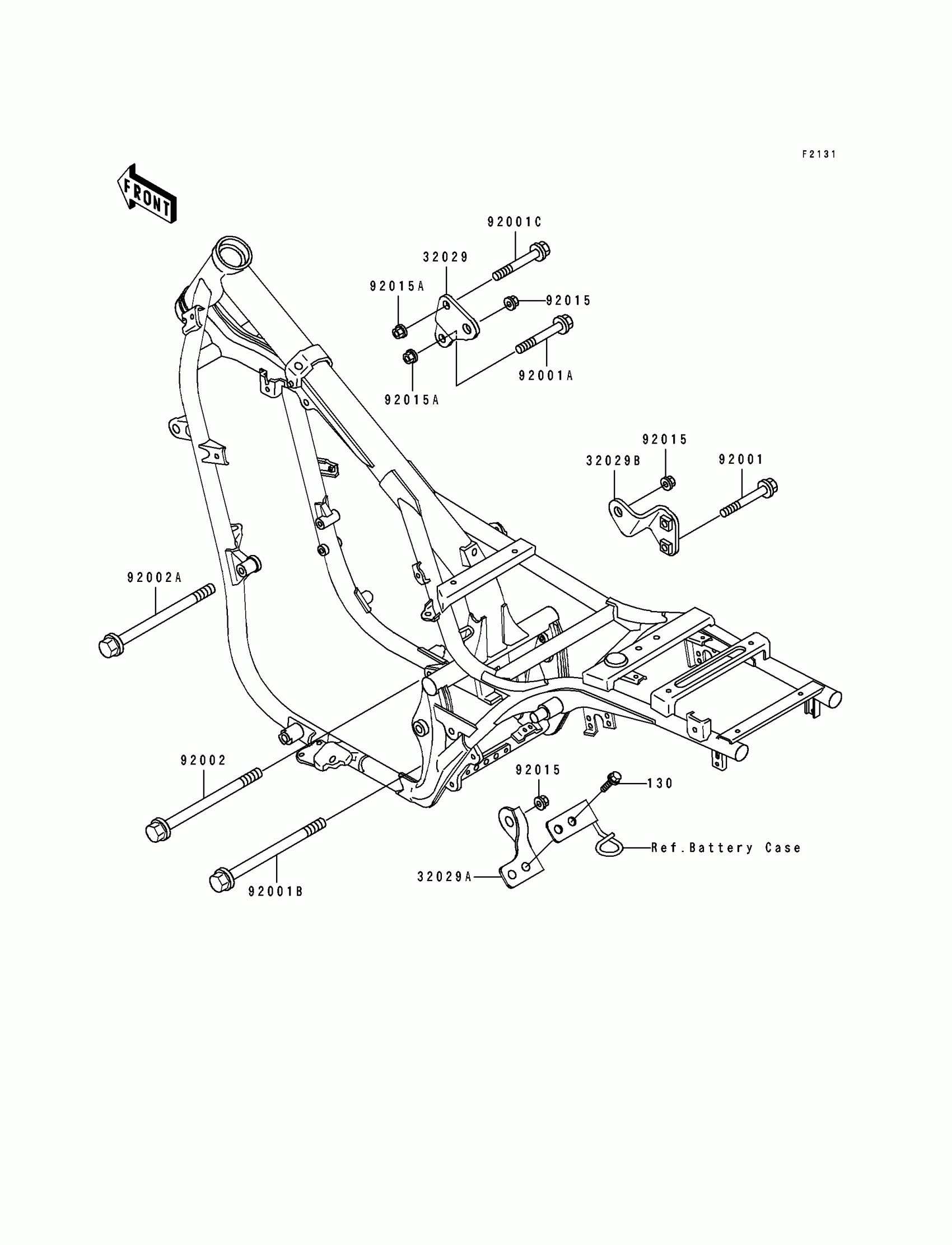 F2131

FRONT

92001C

32029

92015A

92015

92001A

92015A

92015

32029B

92001

92002A

92002

92015

130

Ref.Battery Case

32029A

92001B