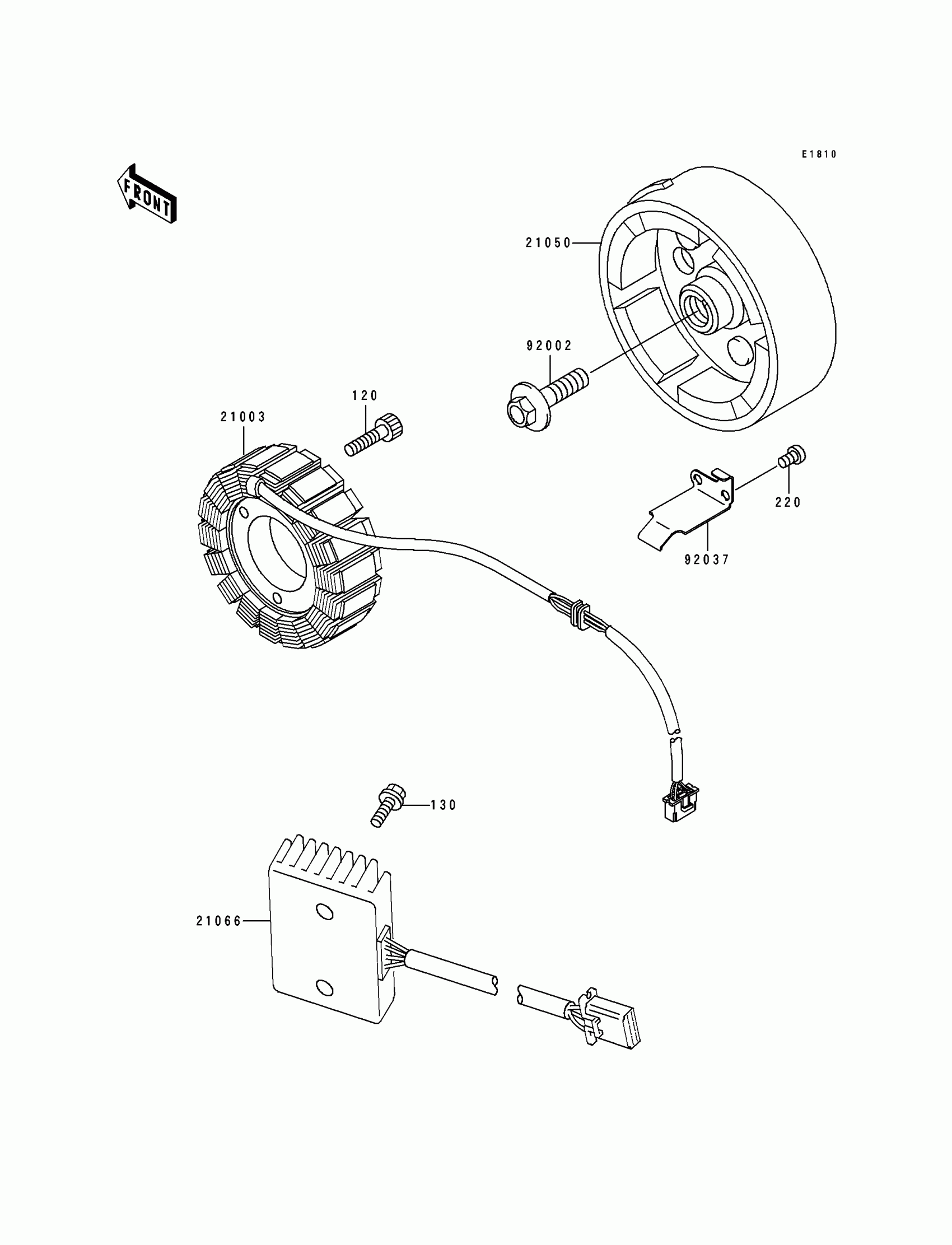 E1810

FRONT

21050

92002

120

21003

220

92037

130

21066