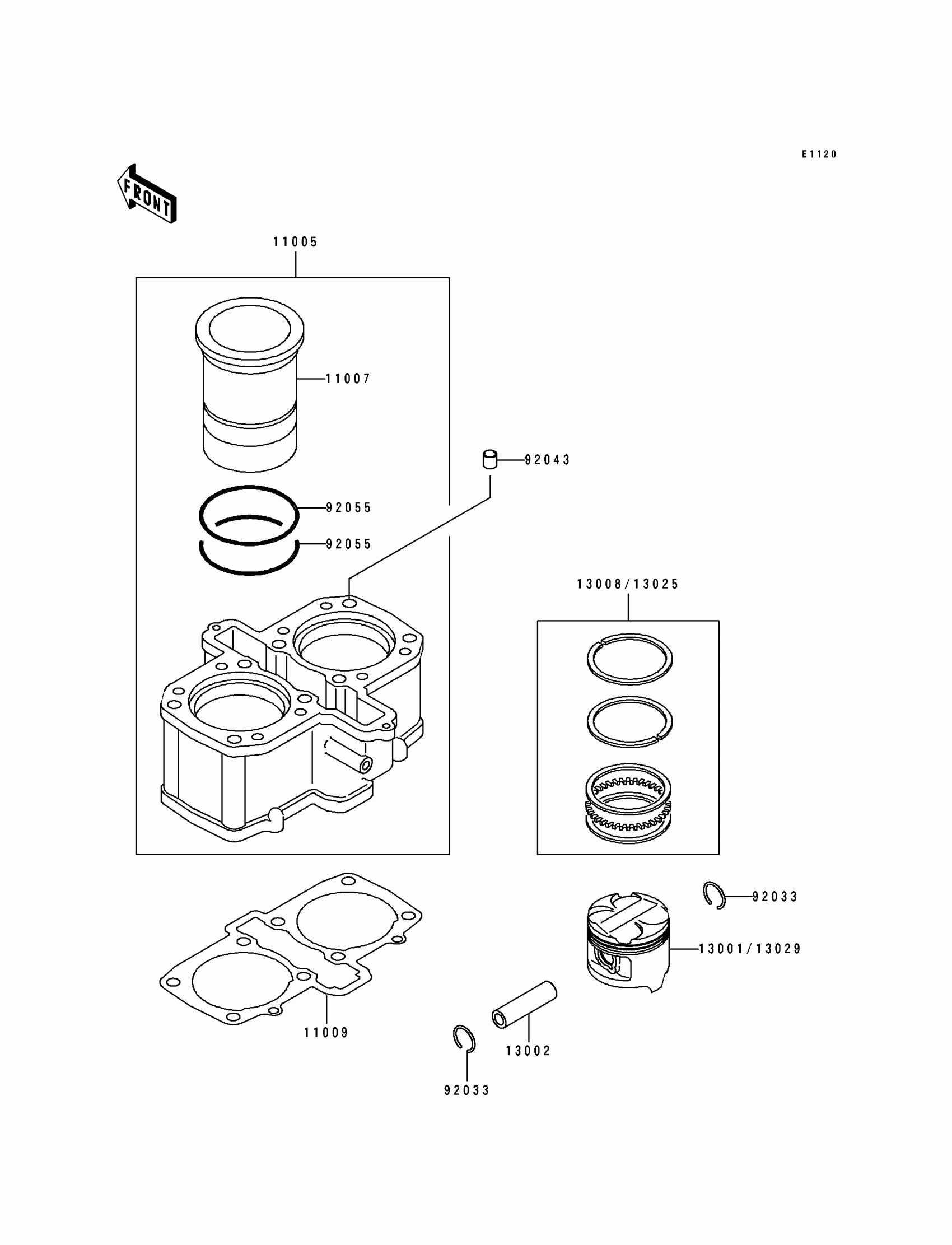 E1120

FRONT

11005

11007

92043

92055

92055

13008/13025

92033

13001/13029

11009

13002

92033