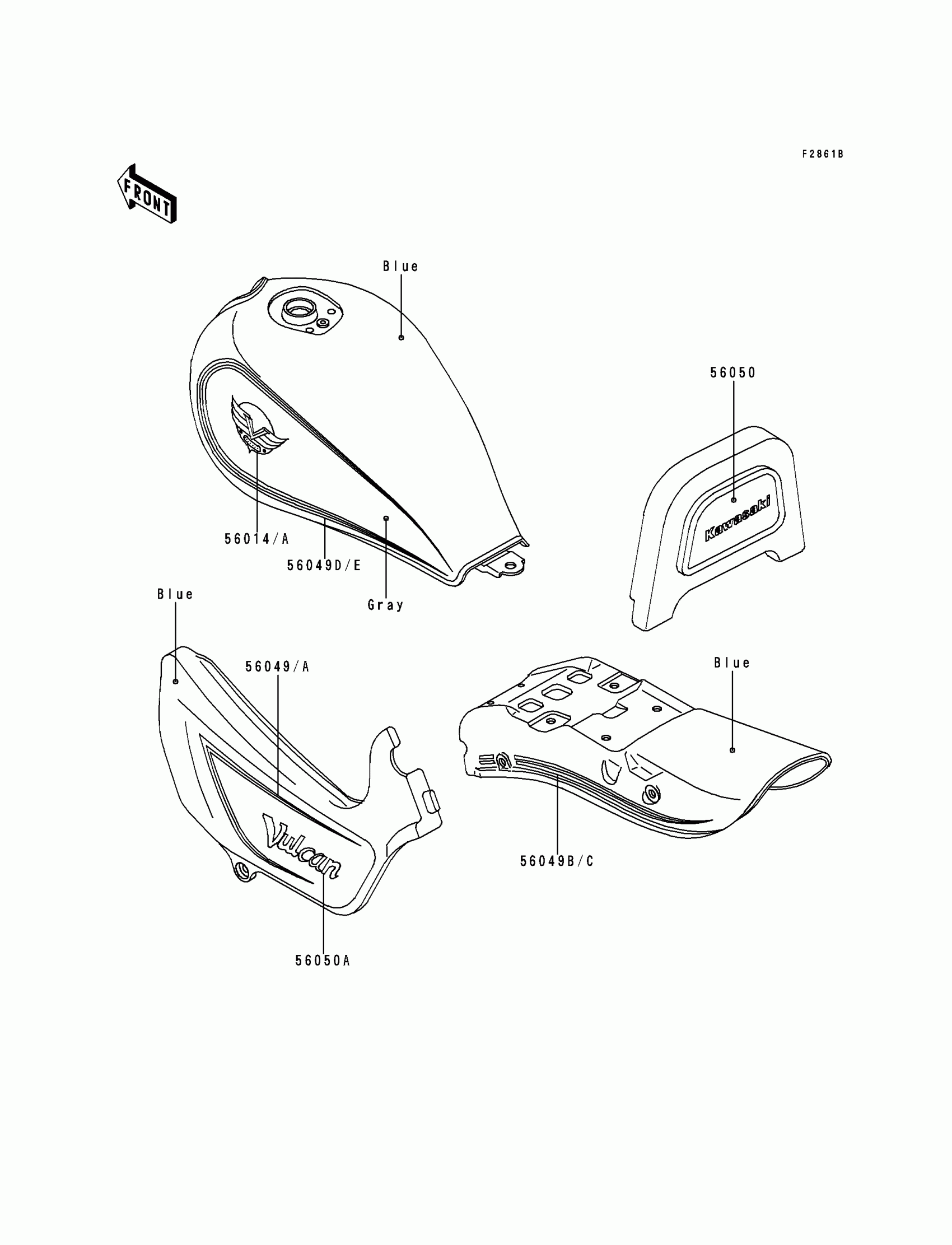 F2861B

FRONT

Blue

56050

Kawasaki

56014/A

56049D/E

Gray

Blue

56049/A

Blue

Vulcan

56049B/C

56050A