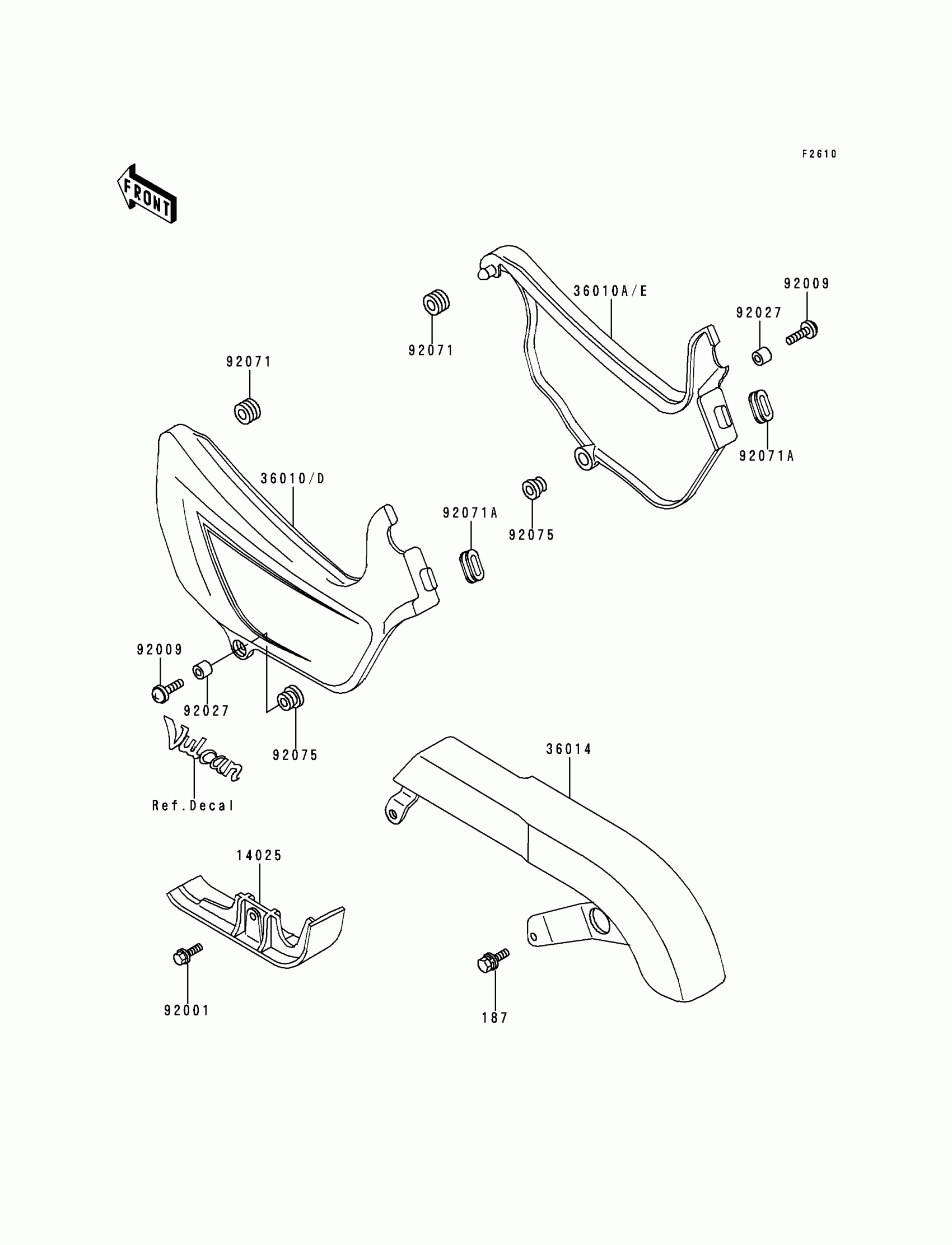 F2610

FRONT

36010A/E

92009

92027

92071

92071

92071A

36010/D

92071A

92075

92009

92027

92075

Vulcan

Ref.Decal

36014

14025

92001

187