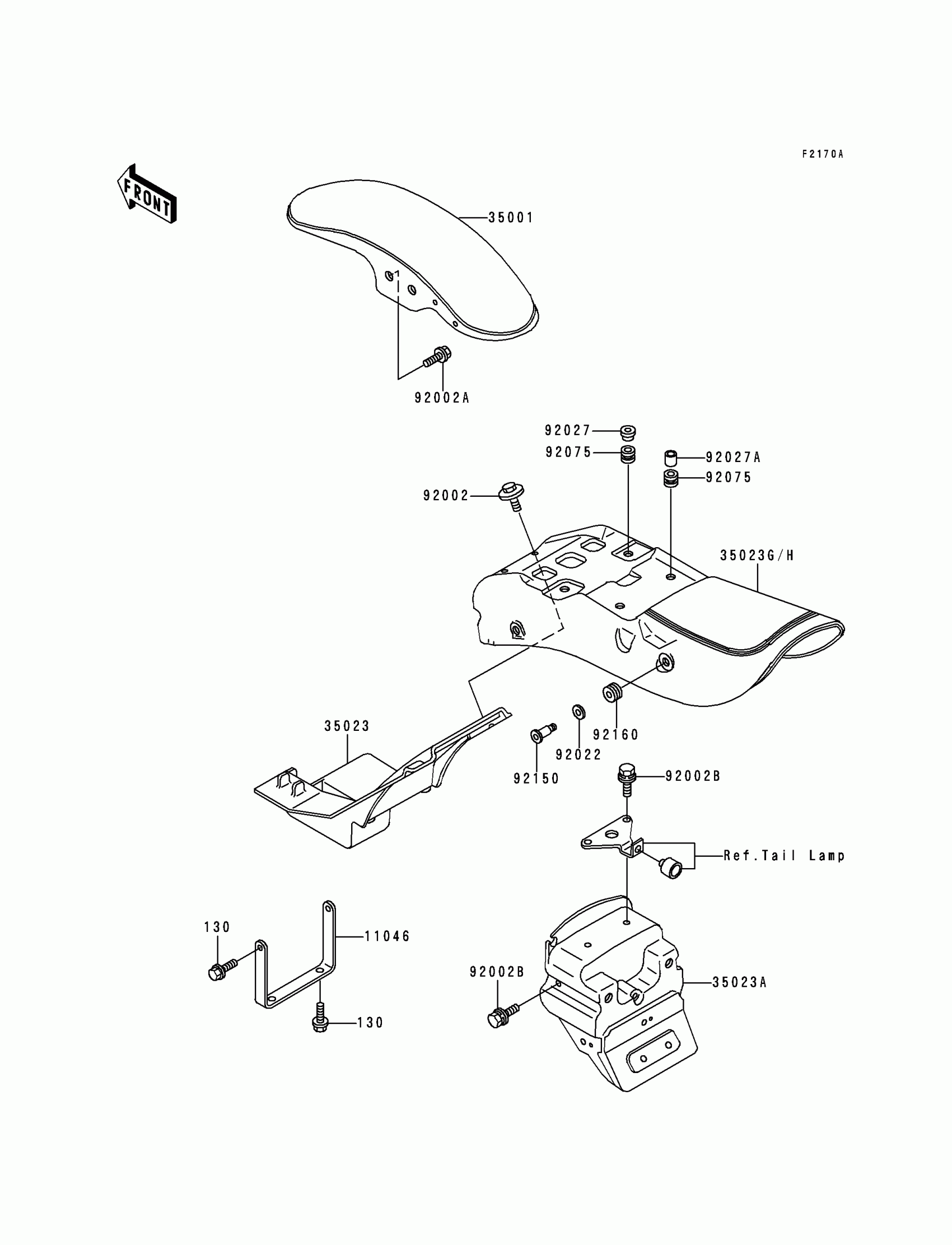 F2170A

FRONT

35001

92002A

92027
92075
92027A
92075

92002

35023G/H

35023

92160
92022
92150

92002B

Ref.Tail Lamp

130
11046
130

92002B
35023A