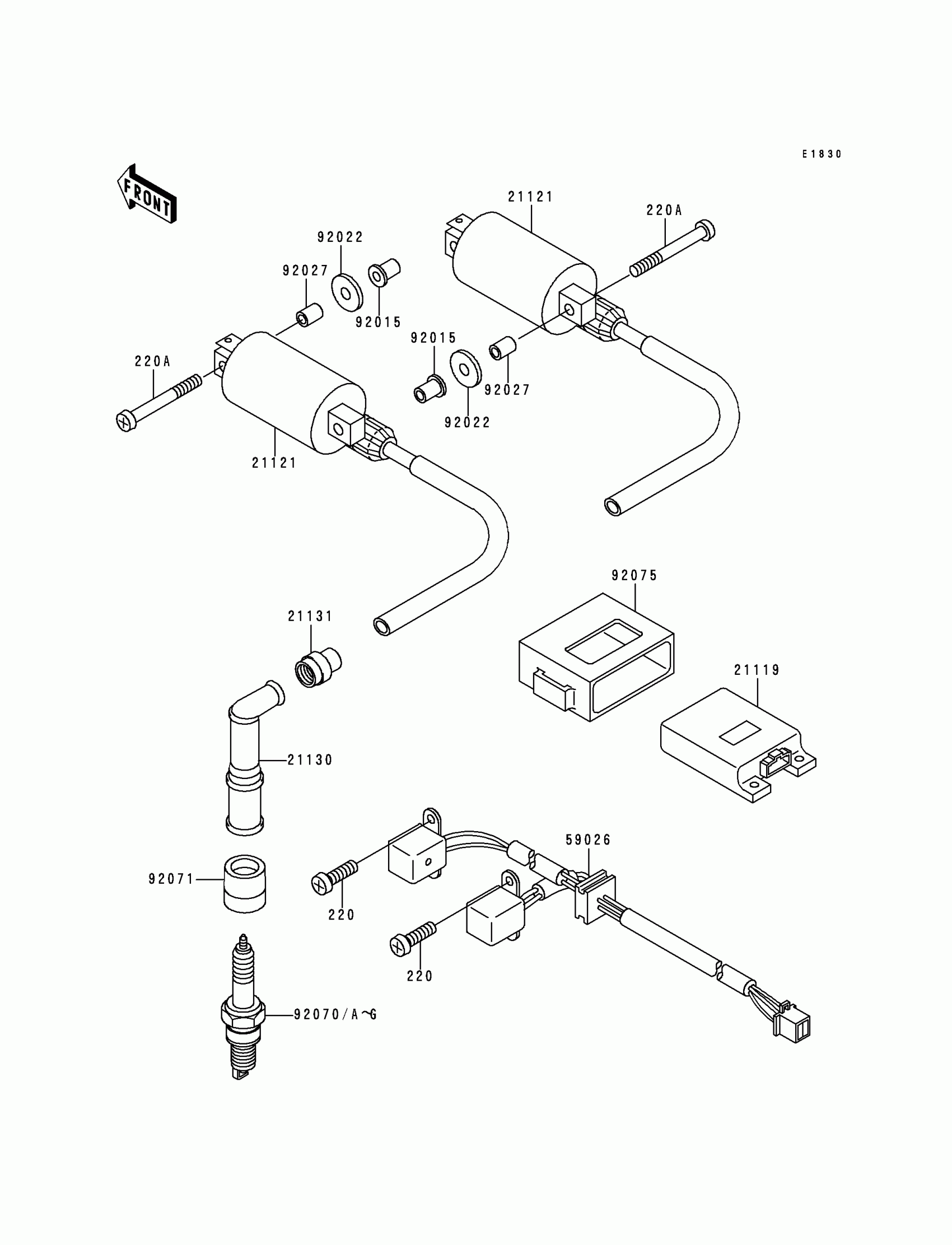 E1830

FRONT

21121
220A
92022
92027
92015
92015
92027
92022
220A
21121
92075
21131
21119
21130
59026
92071
220
220
92070/A~G